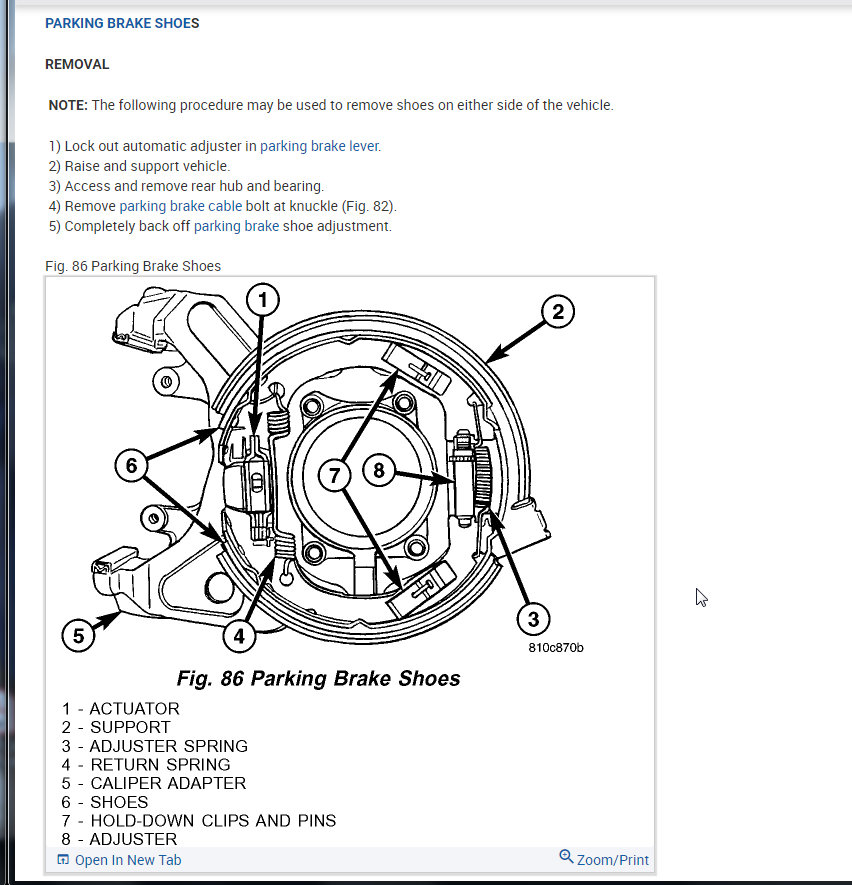 PARKING BRAKE SHOES

REMOVAL

NOTE: The following procedure may be used to remove shoes on either side of the vehicle.

1) Lock out automatic adjuster in parking brake lever.
2) Raise and support vehicle.
3) Access and remove rear hub and bearing.
4) Remove parking brake cable bolt at knuckle (Fig. 82).
5) Completely back off parking brake shoe adjustment.

Fig. 86 Parking Brake Shoes

1
2
6
7
8
5
4
3
810c870b

Fig. 86 Parking Brake Shoes

1 - ACTUATOR
2 - SUPPORT
3 - ADJUSTER SPRING
4 - RETURN SPRING
5 - CALIPER ADAPTER
6 - SHOES
7 - HOLD-DOWN CLIPS AND PINS
8 - ADJUSTER

Open In New Tab
Zoom/Print