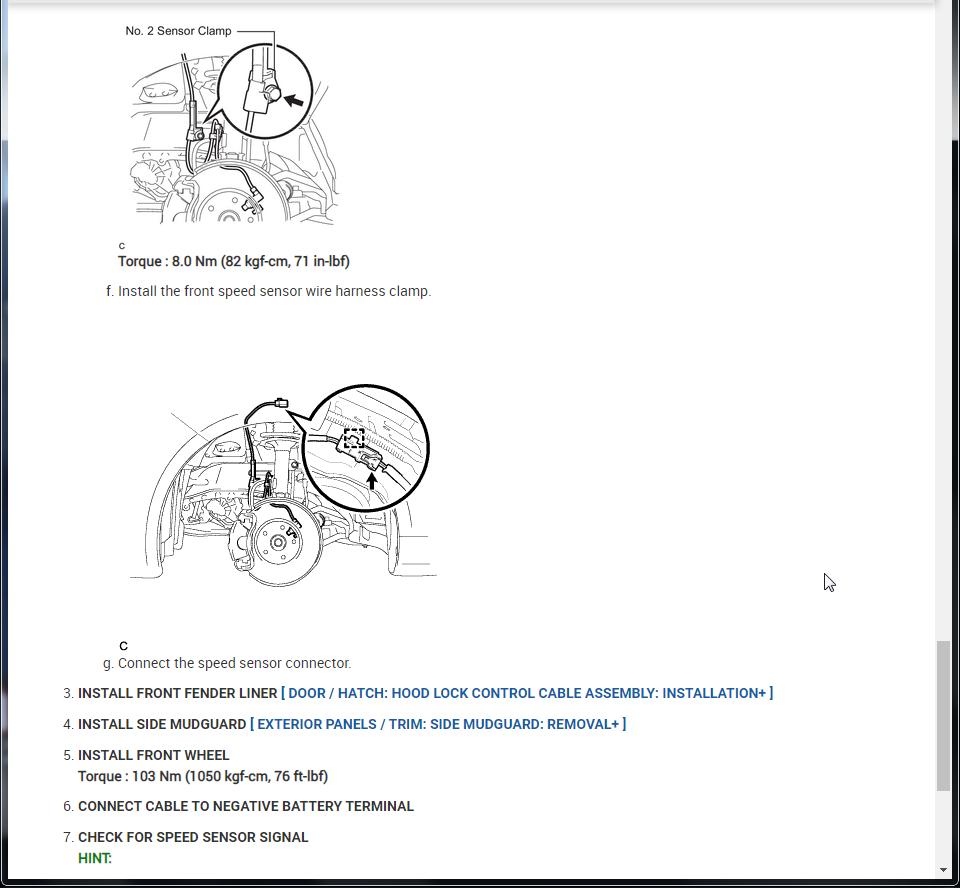 No. 2 Sensor Clamp

c

Torque : 8.0 Nm (82 kgf-cm, 71 in-lbf)

f. Install the front speed sensor wire harness clamp.

C

g. Connect the speed sensor connector.

3. INSTALL FRONT FENDER LINER [ DOOR / HATCH: HOOD LOCK CONTROL CABLE ASSEMBLY: INSTALLATION+ ]

4. INSTALL SIDE MUDGUARD [ EXTERIOR PANELS / TRIM: SIDE MUDGUARD: REMOVAL+ ]

5. INSTALL FRONT WHEEL
Torque : 103 Nm (1050 kgf-cm, 76 ft-lbf)

6. CONNECT CABLE TO NEGATIVE BATTERY TERMINAL

7. CHECK FOR SPEED SENSOR SIGNAL
HINT: