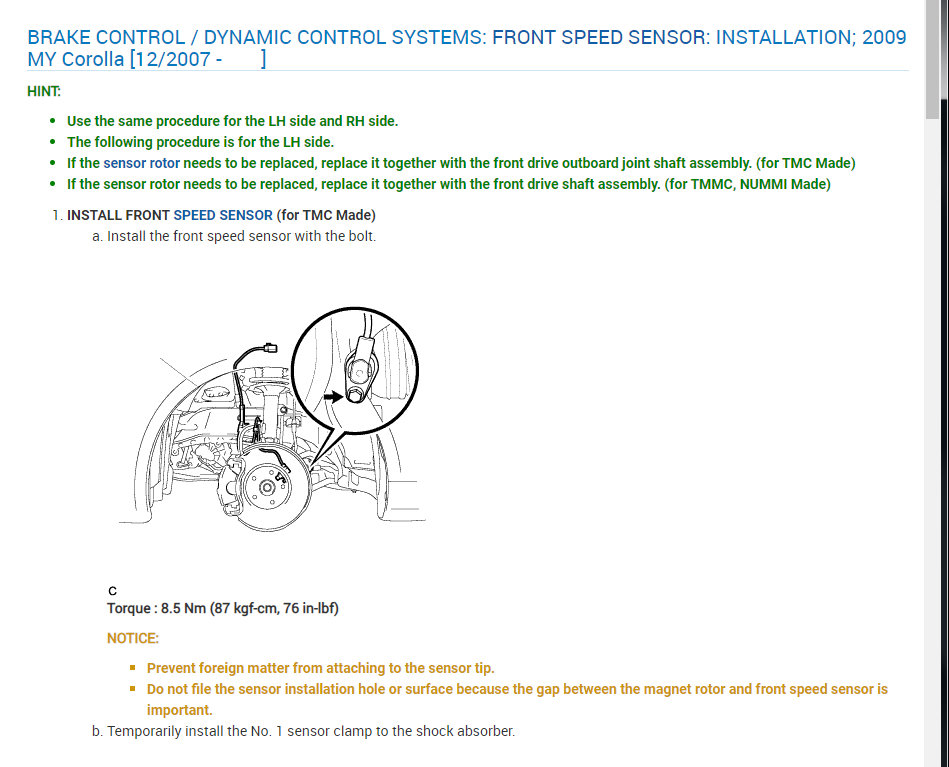 BRAKE CONTROL / DYNAMIC CONTROL SYSTEMS: FRONT SPEED SENSOR: INSTALLATION; 2009 MY Corolla [12/2007 - ]

HINT:

- Use the same procedure for the LH side and RH side.
- The following procedure is for the LH side.
- If the sensor rotor needs to be replaced, replace it together with the front drive outboard joint shaft assembly. (for TMC Made)
- If the sensor rotor needs to be replaced, replace it together with the front drive shaft assembly. (for TMMC, NUMMI Made)

1. INSTALL FRONT SPEED SENSOR (for TMC Made)

a. Install the front speed sensor with the bolt.

C
Torque : 8.5 Nm (87 kgf-cm, 76 in-lbf)

NOTICE:

- Prevent foreign matter from attaching to the sensor tip.
- Do not file the sensor installation hole or surface because the gap between the magnet rotor and front speed sensor is important.

b. Temporarily install the No. 1 sensor clamp to the shock absorber.