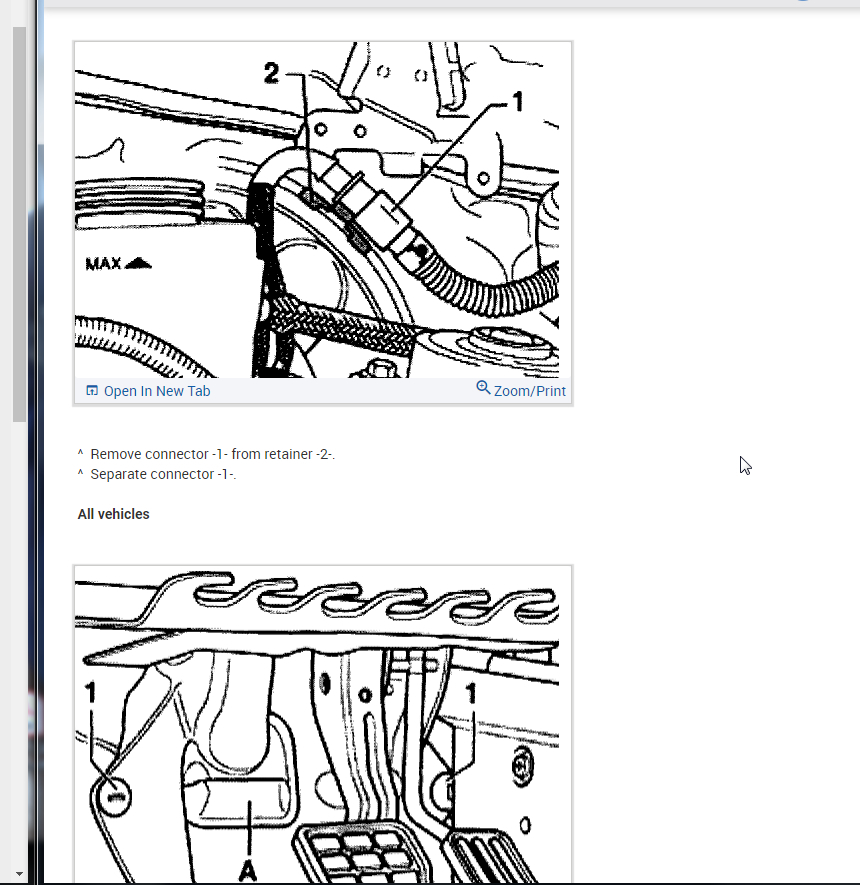 2

1

MAX

Open In New Tab

Zoom/Print

^ Remove connector -1- from retainer -2-.
^ Separate connector -1-.

All vehicles

1

1

A