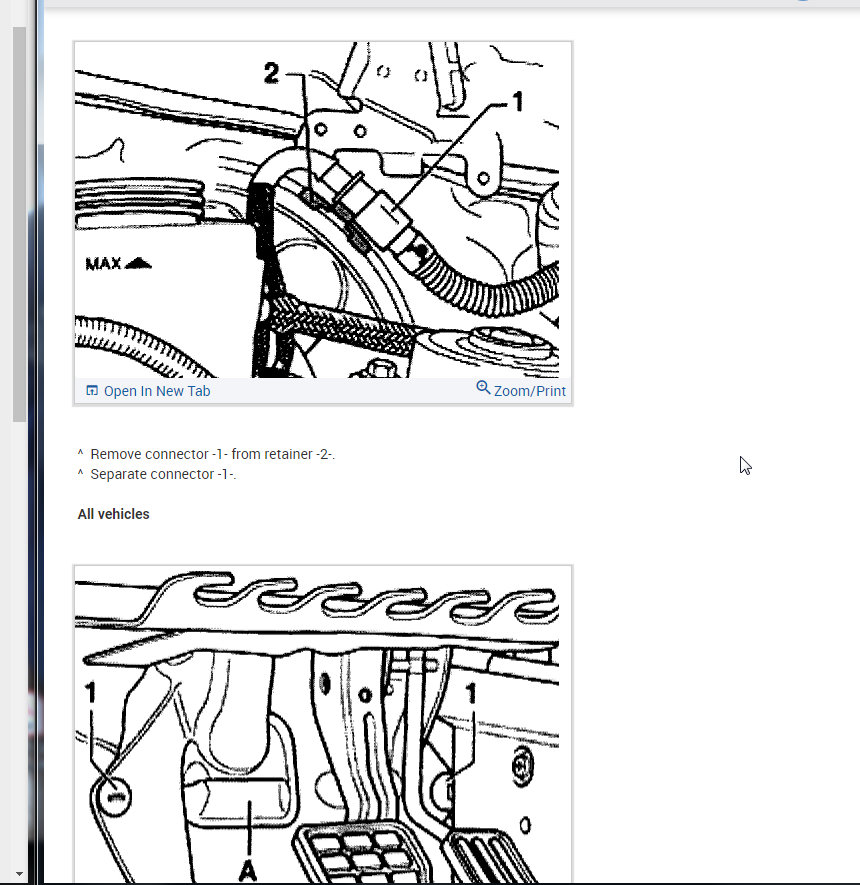 2
1
MAX
Open In New Tab
Zoom/Print

^ Remove connector -1- from retainer -2-.
^ Separate connector -1-.

All vehicles

1
1
A