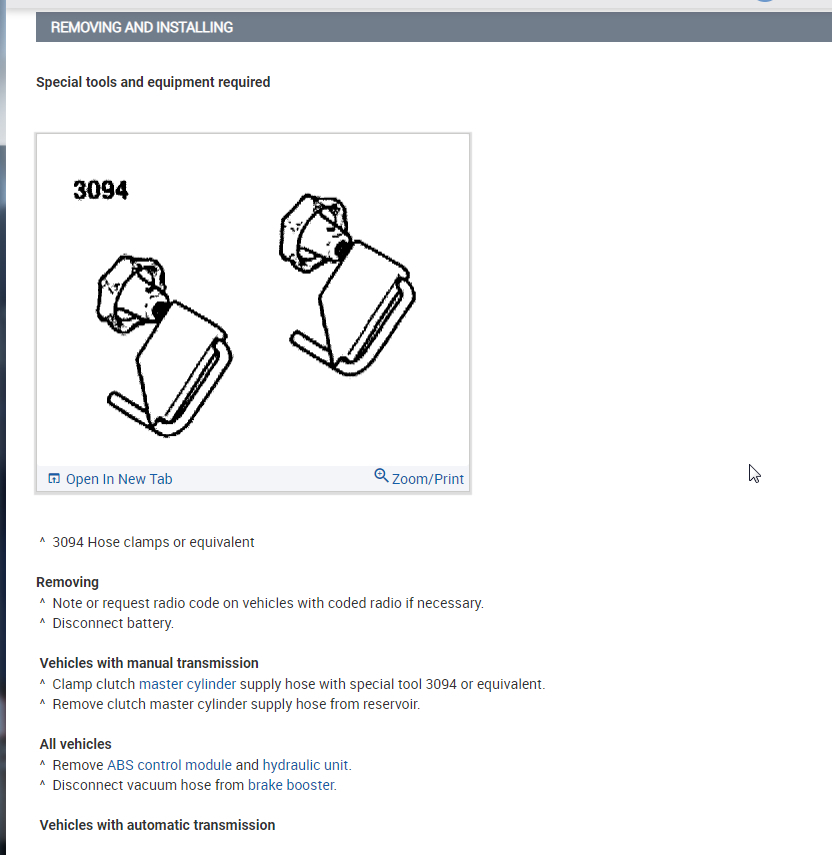 REMOVING AND INSTALLING

Special tools and equipment required

3094

Open In New Tab
Zoom/Print

^ 3094 Hose clamps or equivalent

Removing
^ Note or request radio code on vehicles with coded radio if necessary.
^ Disconnect battery.

Vehicles with manual transmission
^ Clamp clutch master cylinder supply hose with special tool 3094 or equivalent.
^ Remove clutch master cylinder supply hose from reservoir.

All vehicles
^ Remove ABS control module and hydraulic unit.
^ Disconnect vacuum hose from brake booster.

Vehicles with automatic transmission