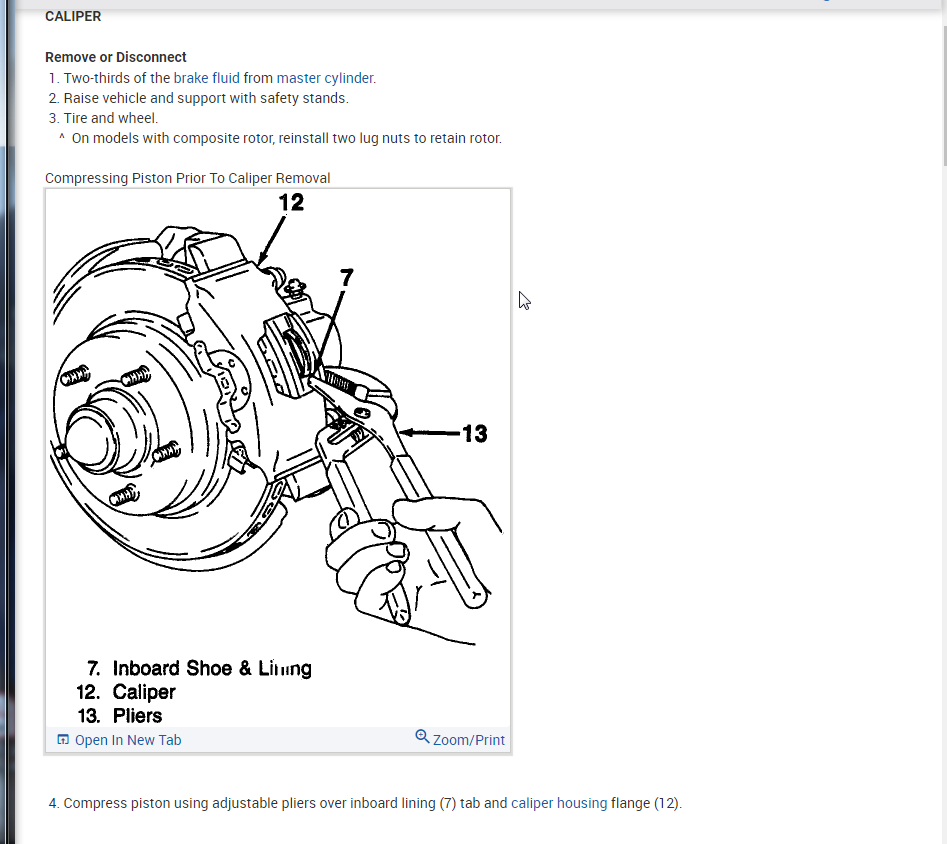 CALIPER

Remove or Disconnect

1. Two-thirds of the brake fluid from master cylinder.
2. Raise vehicle and support with safety stands.
3. Tire and wheel.
^ On models with composite rotor, reinstall two lug nuts to retain rotor.

Compressing Piston Prior To Caliper Removal

12

7

13

7. Inboard Shoe & Lining
12. Caliper
13. Pliers

Open In New Tab

Zoom/Print

4. Compress piston using adjustable pliers over inboard lining (7) tab and caliper housing flange (12).