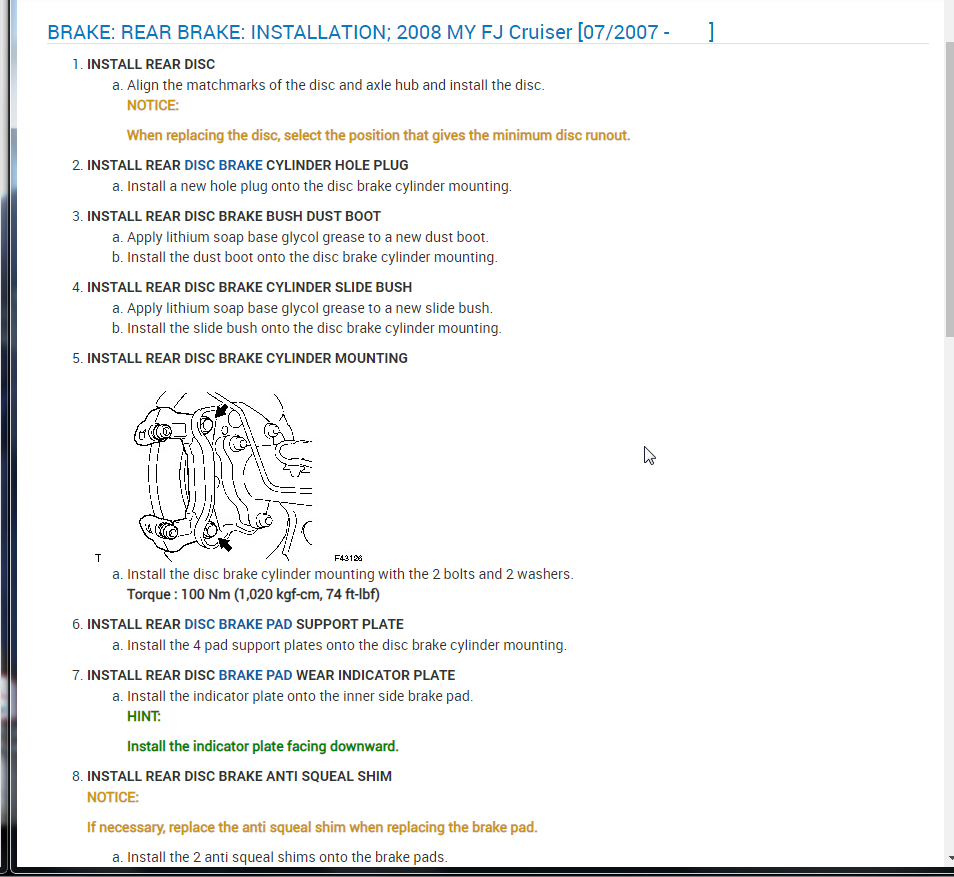 BRAKE: REAR BRAKE: INSTALLATION; 2008 MY FJ Cruiser [07/2007 - ]

1. INSTALL REAR DISC
a. Align the matchmarks of the disc and axle hub and install the disc.
NOTICE:

When replacing the disc, select the position that gives the minimum disc runout.

2. INSTALL REAR DISC BRAKE CYLINDER HOLE PLUG
a. Install a new hole plug onto the disc brake cylinder mounting.

3. INSTALL REAR DISC BRAKE BUSH DUST BOOT
a. Apply lithium soap base glycol grease to a new dust boot.
b. Install the dust boot onto the disc brake cylinder mounting.

4. INSTALL REAR DISC BRAKE CYLINDER SLIDE BUSH
a. Apply lithium soap base glycol grease to a new slide bush.
b. Install the slide bush onto the disc brake cylinder mounting.

5. INSTALL REAR DISC BRAKE CYLINDER MOUNTING

T

F43126

a. Install the disc brake cylinder mounting with the 2 bolts and 2 washers.
Torque : 100 Nm (1,020 kgf-cm, 74 ft-lbf)

6. INSTALL REAR DISC BRAKE PAD SUPPORT PLATE
a. Install the 4 pad support plates onto the disc brake cylinder mounting.

7. INSTALL REAR DISC BRAKE PAD WEAR INDICATOR PLATE
a. Install the indicator plate onto the inner side brake pad.
HINT:

Install the indicator plate facing downward.

8. INSTALL REAR DISC BRAKE ANTI SQUEAL SHIM
NOTICE:

If necessary, replace the anti squeal shim when replacing the brake pad.

a. Install the 2 anti squeal shims onto the brake pads.