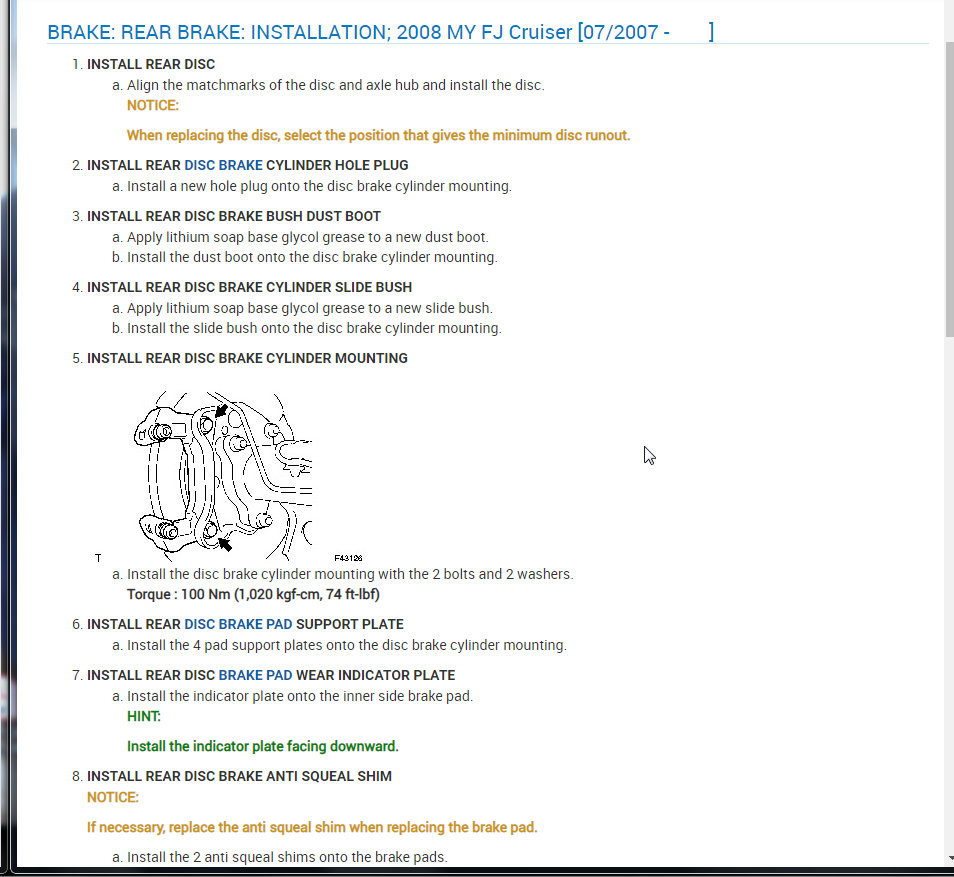 BRAKE: REAR BRAKE: INSTALLATION; 2008 MY FJ Cruiser [07/2007 - ]

1. INSTALL REAR DISC
a. Align the matchmarks of the disc and axle hub and install the disc.
NOTICE:

When replacing the disc, select the position that gives the minimum disc runout.

2. INSTALL REAR DISC BRAKE CYLINDER HOLE PLUG
a. Install a new hole plug onto the disc brake cylinder mounting.

3. INSTALL REAR DISC BRAKE BUSH DUST BOOT
a. Apply lithium soap base glycol grease to a new dust boot.
b. Install the dust boot onto the disc brake cylinder mounting.

4. INSTALL REAR DISC BRAKE CYLINDER SLIDE BUSH
a. Apply lithium soap base glycol grease to a new slide bush.
b. Install the slide bush onto the disc brake cylinder mounting.

5. INSTALL REAR DISC BRAKE CYLINDER MOUNTING

T F43126

a. Install the disc brake cylinder mounting with the 2 bolts and 2 washers.
Torque : 100 Nm (1,020 kgf-cm, 74 ft-lbf)

6. INSTALL REAR DISC BRAKE PAD SUPPORT PLATE
a. Install the 4 pad support plates onto the disc brake cylinder mounting.

7. INSTALL REAR DISC BRAKE PAD WEAR INDICATOR PLATE
a. Install the indicator plate onto the inner side brake pad.
HINT:

Install the indicator plate facing downward.

8. INSTALL REAR DISC BRAKE ANTI SQUEAL SHIM
NOTICE:

If necessary, replace the anti squeal shim when replacing the brake pad.

a. Install the 2 anti squeal shims onto the brake pads.