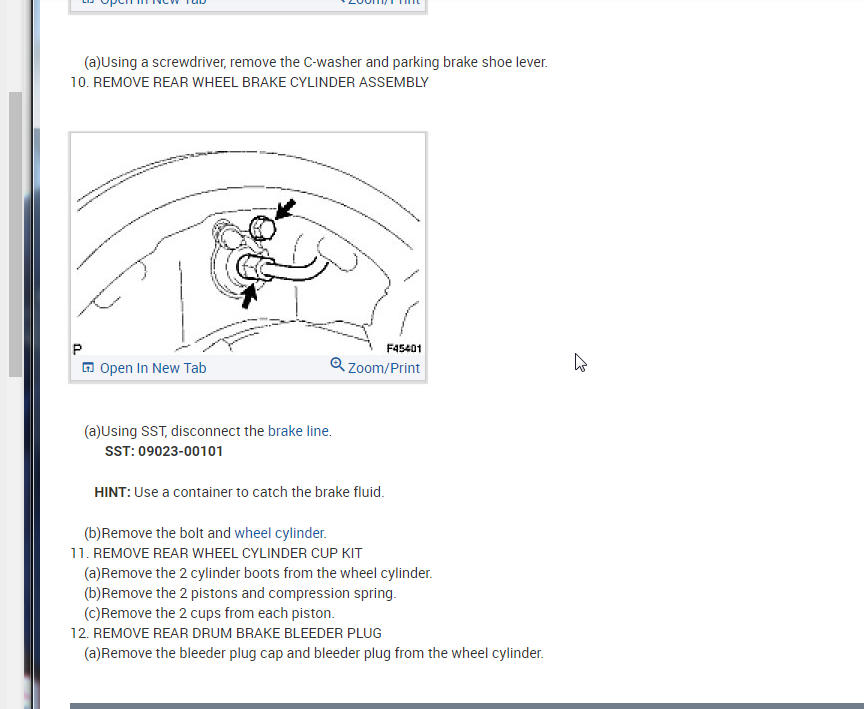 Open In New Tab Zoom/Print

(a)Using a screwdriver, remove the C-washer and parking brake shoe lever.
10. REMOVE REAR WHEEL BRAKE CYLINDER ASSEMBLY

P
F45401
Open In New Tab
Zoom/Print

(a)Using SST, disconnect the brake line.
SST: 09023-00101

HINT: Use a container to catch the brake fluid.

(b)Remove the bolt and wheel cylinder.
11. REMOVE REAR WHEEL CYLINDER CUP KIT
(a)Remove the 2 cylinder boots from the wheel cylinder.
(b)Remove the 2 pistons and compression spring.
(c)Remove the 2 cups from each piston.
12. REMOVE REAR DRUM BRAKE BLEEDER PLUG
(a)Remove the bleeder plug cap and bleeder plug from the wheel cylinder.