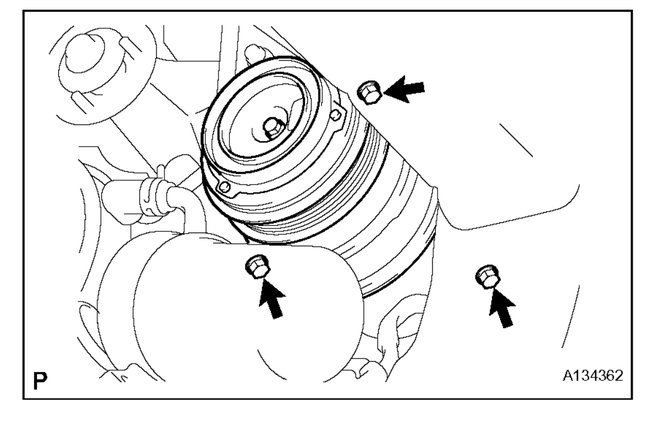 P

A134362