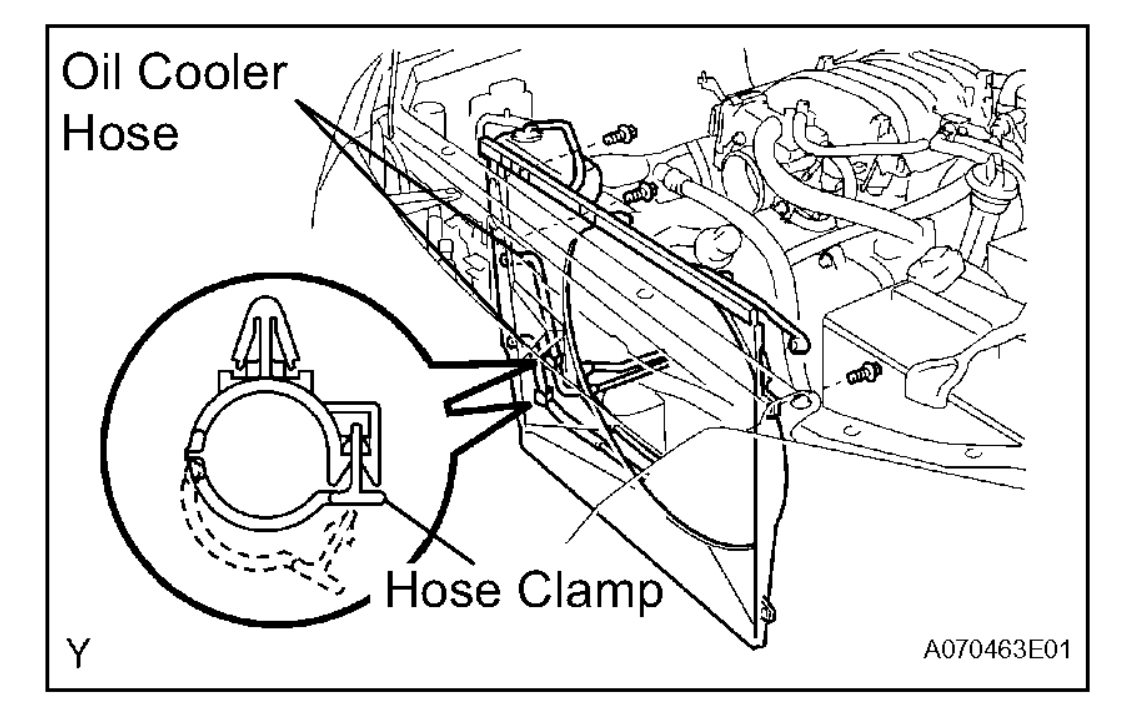 Oil Cooler Hose

Hose Clamp

Y

A070463E01