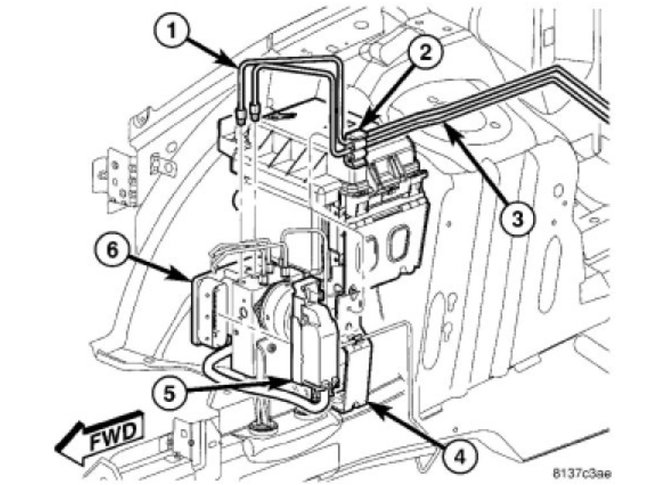 1
2
3
6
5
4
FWD
8137c3ae