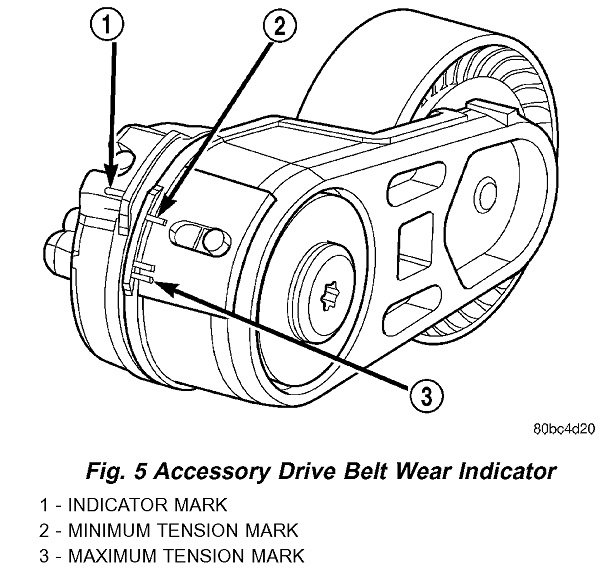 1

2

3

80bc4d20

Fig. 5 Accessory Drive Belt Wear Indicator

1 - INDICATOR MARK
2 - MINIMUM TENSION MARK
3 - MAXIMUM TENSION MARK