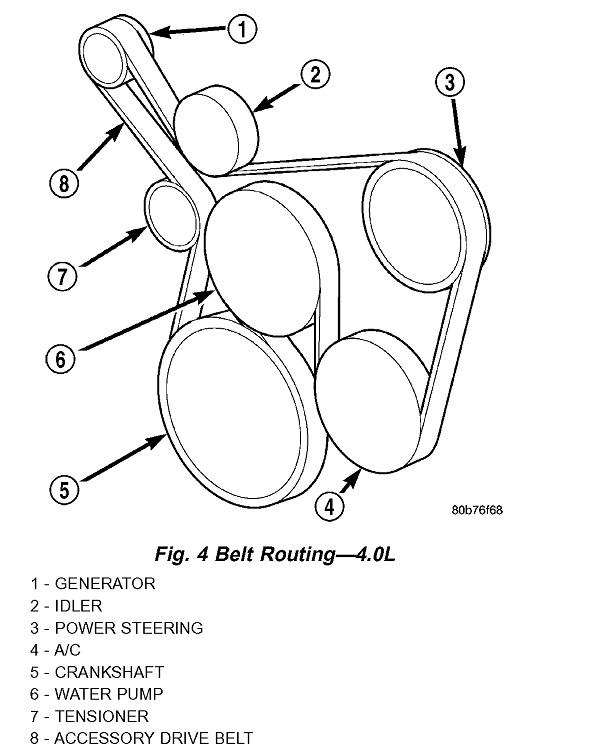 1
2
3
8
7
6
5
4
80b76f68

Fig. 4 Belt Routing—4.0L

1 - GENERATOR
2 - IDLER
3 - POWER STEERING
4 - A/C
5 - CRANKSHAFT
6 - WATER PUMP
7 - TENSIONER
8 - ACCESSORY DRIVE BELT