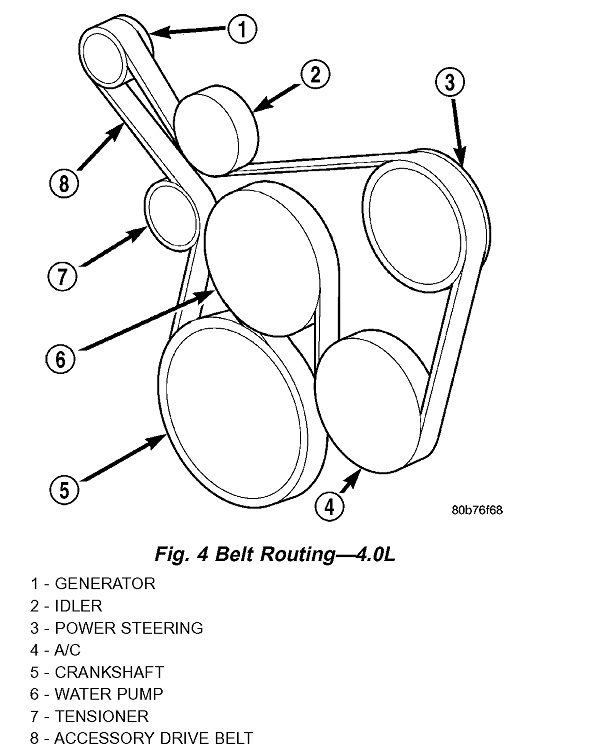 1
2
3
8
7
6
5
4
80b76f68

Fig. 4 Belt Routing—4.0L

1 - GENERATOR
2 - IDLER
3 - POWER STEERING
4 - A/C
5 - CRANKSHAFT
6 - WATER PUMP
7 - TENSIONER
8 - ACCESSORY DRIVE BELT