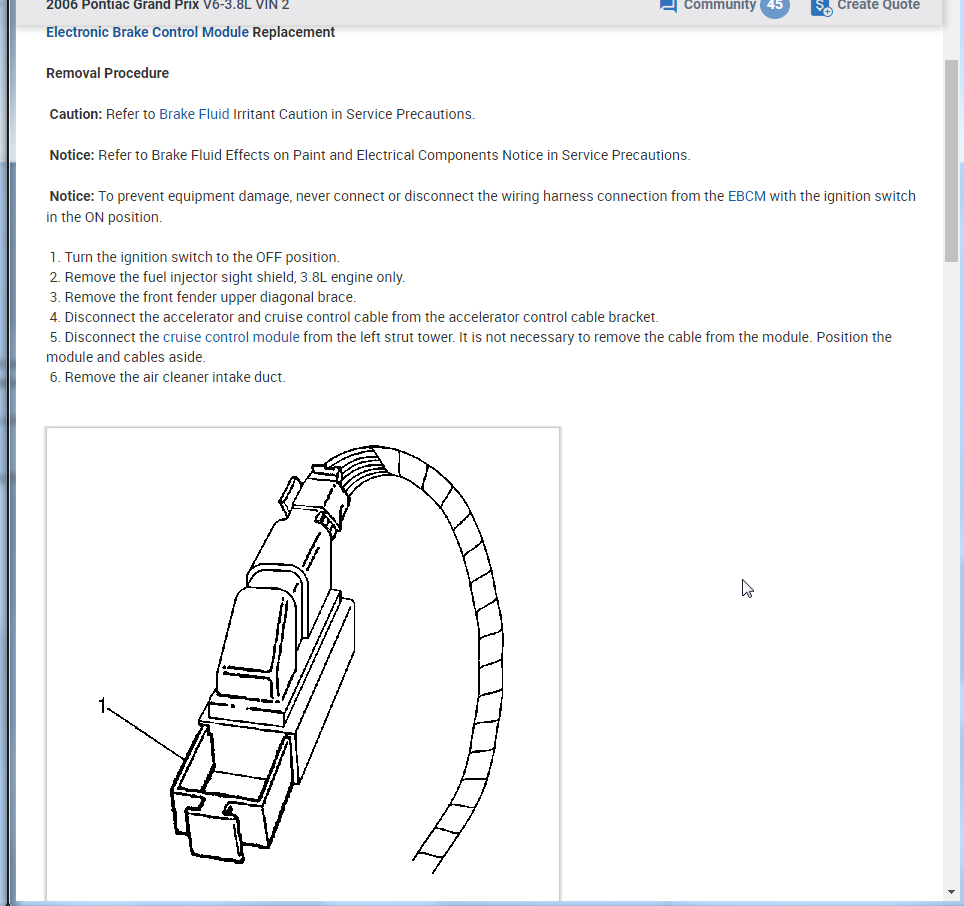 2006 Pontiac Grand Prix V6-3.8L VIN 2
Community 45
Create Quote

Electronic Brake Control Module Replacement

Removal Procedure

Caution: Refer to Brake Fluid Irritant Caution in Service Precautions.

Notice: Refer to Brake Fluid Effects on Paint and Electrical Components Notice in Service Precautions.

Notice: To prevent equipment damage, never connect or disconnect the wiring harness connection from the EBCM with the ignition switch in the ON position.

1. Turn the ignition switch to the OFF position.
2. Remove the fuel injector sight shield, 3.8L engine only.
3. Remove the front fender upper diagonal brace.
4. Disconnect the accelerator and cruise control cable from the accelerator control cable bracket.
5. Disconnect the cruise control module from the left strut tower. It is not necessary to remove the cable from the module. Position the module and cables aside.
6. Remove the air cleaner intake duct.

1