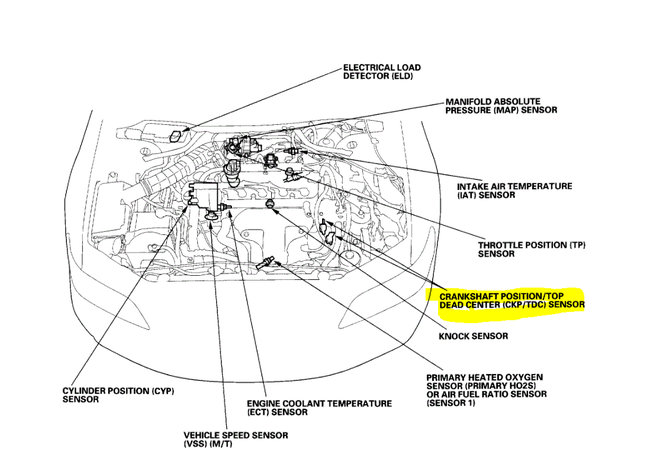 ELECTRICAL LOAD DETECTOR (ELD)

MANIFOLD ABSOLUTE PRESSURE (MAP) SENSOR

INTAKE AIR TEMPERATURE (IAT) SENSOR

THROTTLE POSITION (TP) SENSOR

CRANKSHAFT POSITION/TOP DEAD CENTER (CKP/TDC) SENSOR

KNOCK SENSOR

PRIMARY HEATED OXYGEN SENSOR (PRIMARY HO2S) OR AIR FUEL RATIO SENSOR (SENSOR 1)

CYLINDER POSITION (CYP) SENSOR

ENGINE COOLANT TEMPERATURE (ECT) SENSOR

VEHICLE SPEED SENSOR (VSS) (M/T)