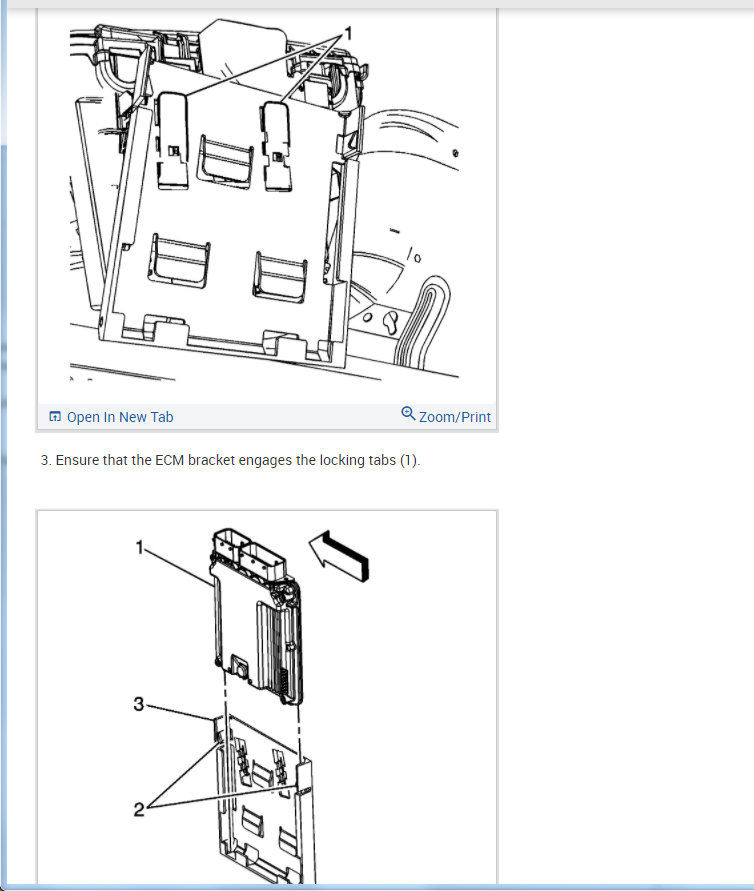 1

Open In New Tab

Zoom/Print

3. Ensure that the ECM bracket engages the locking tabs (1).

1

3

2