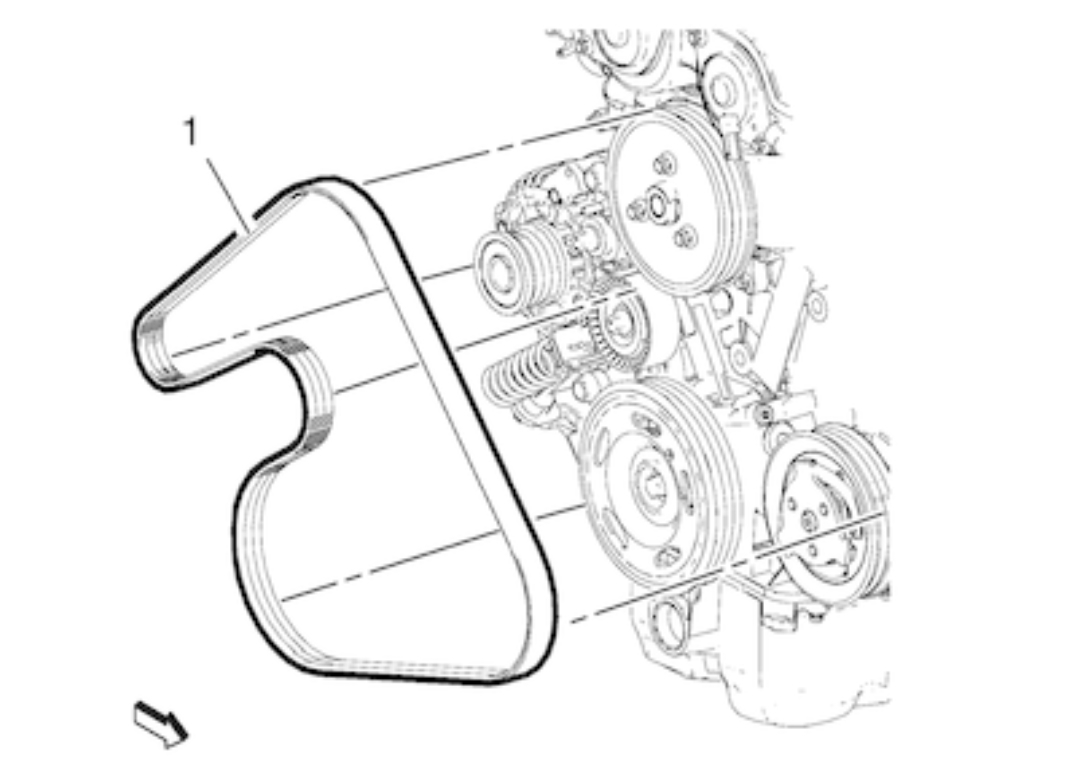 1