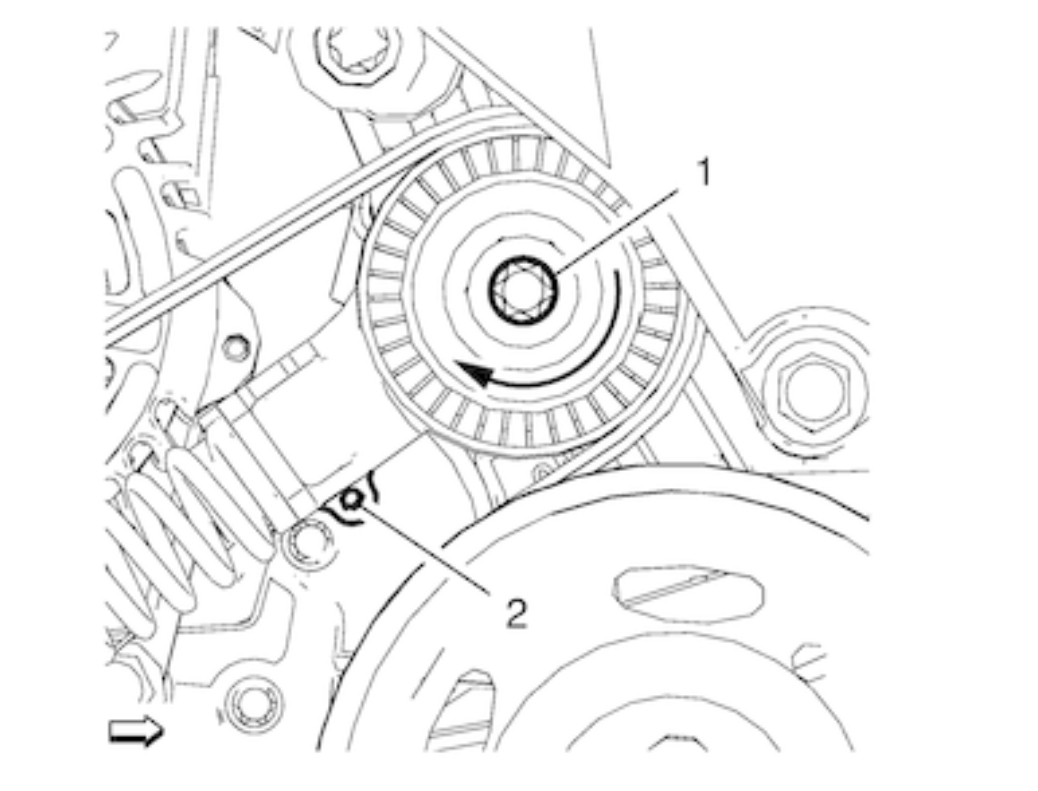 1

2