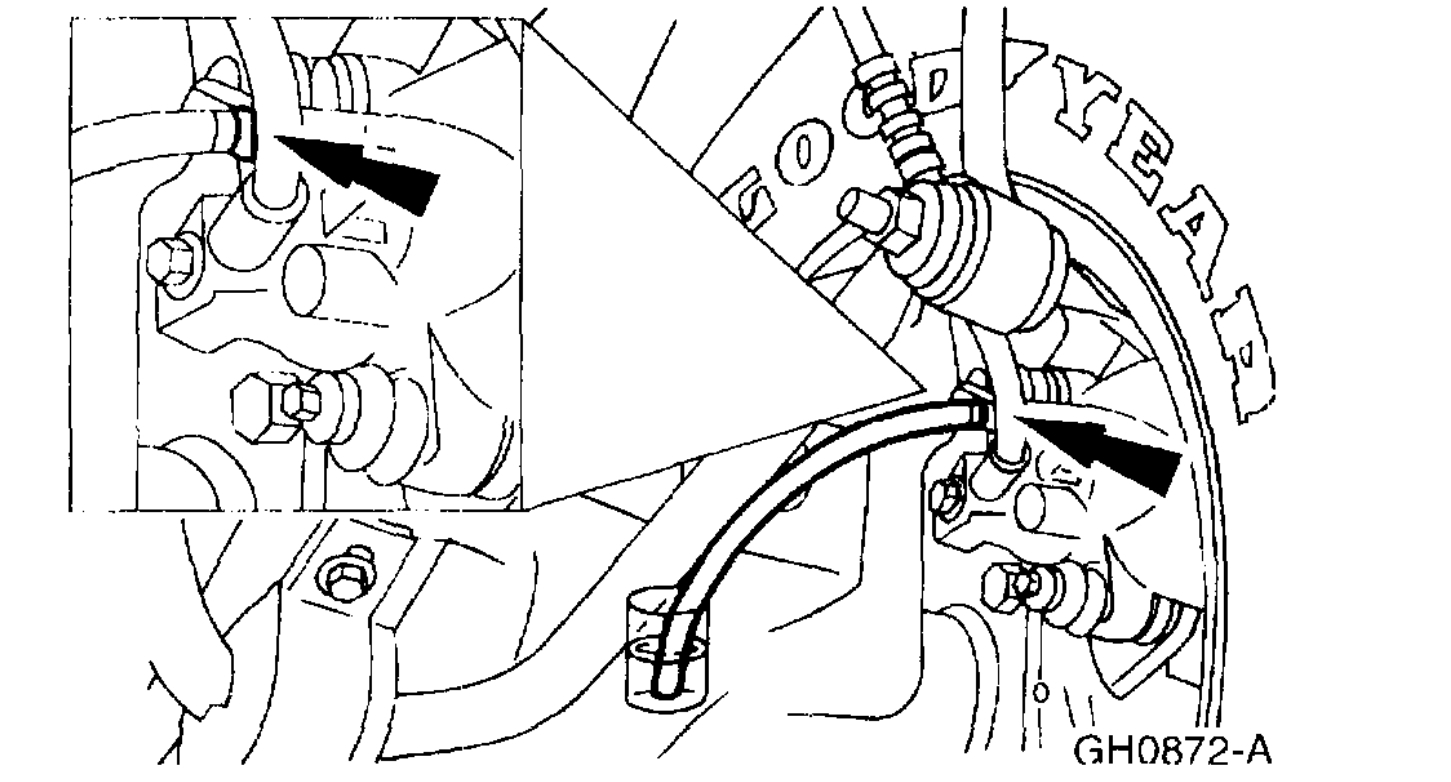 GOODYEAR

GH0872-A