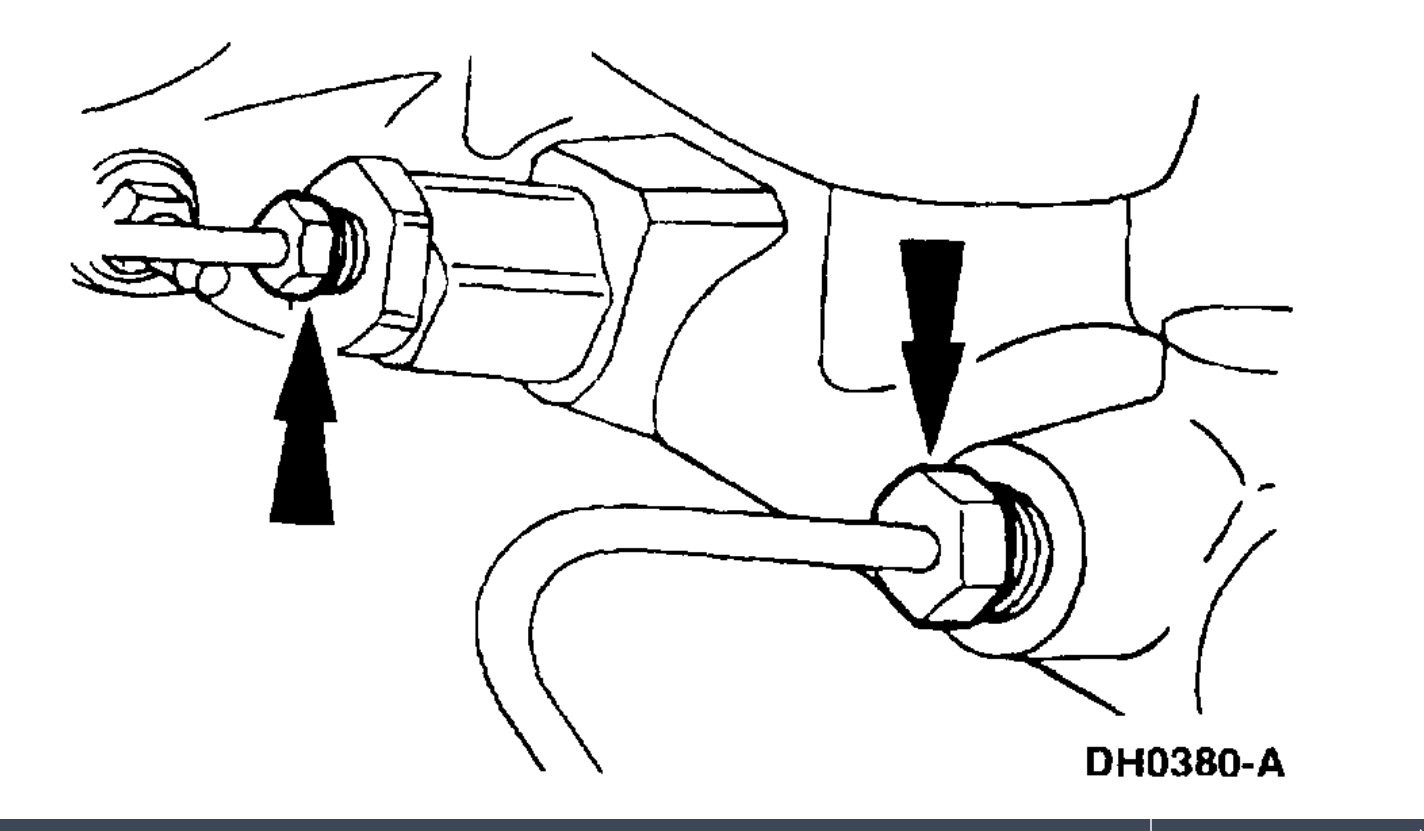 DH0380-A