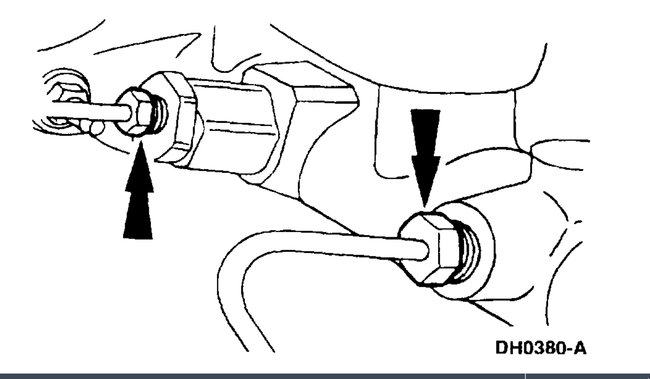 DH0380-A