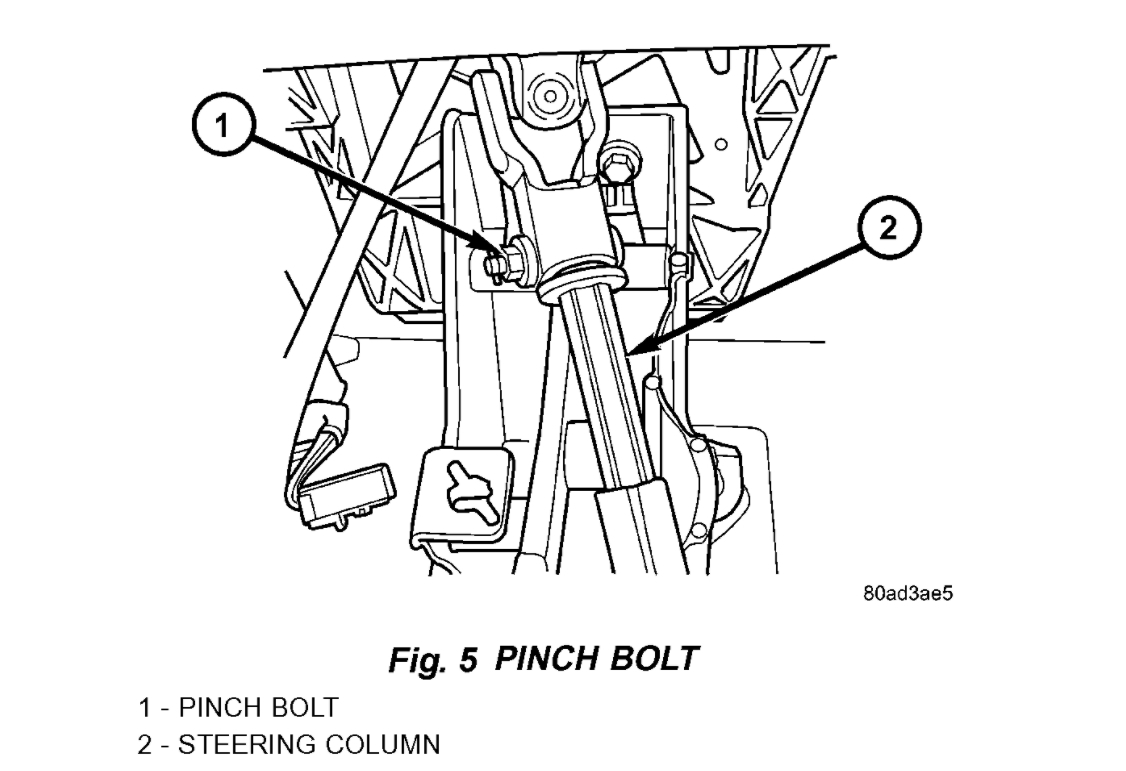 1

2

80ad3ae5

Fig. 5 PINCH BOLT

1 - PINCH BOLT
2 - STEERING COLUMN