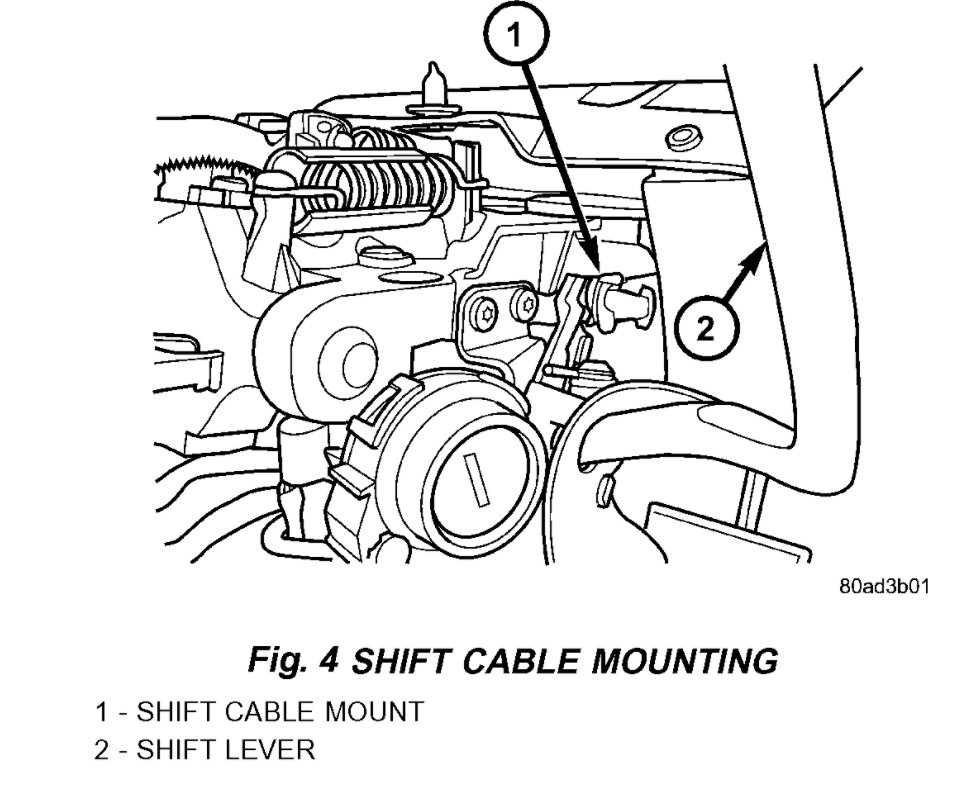 1

2

80ad3b01

Fig. 4 SHIFT CABLE MOUNTING

1 - SHIFT CABLE MOUNT
2 - SHIFT LEVER