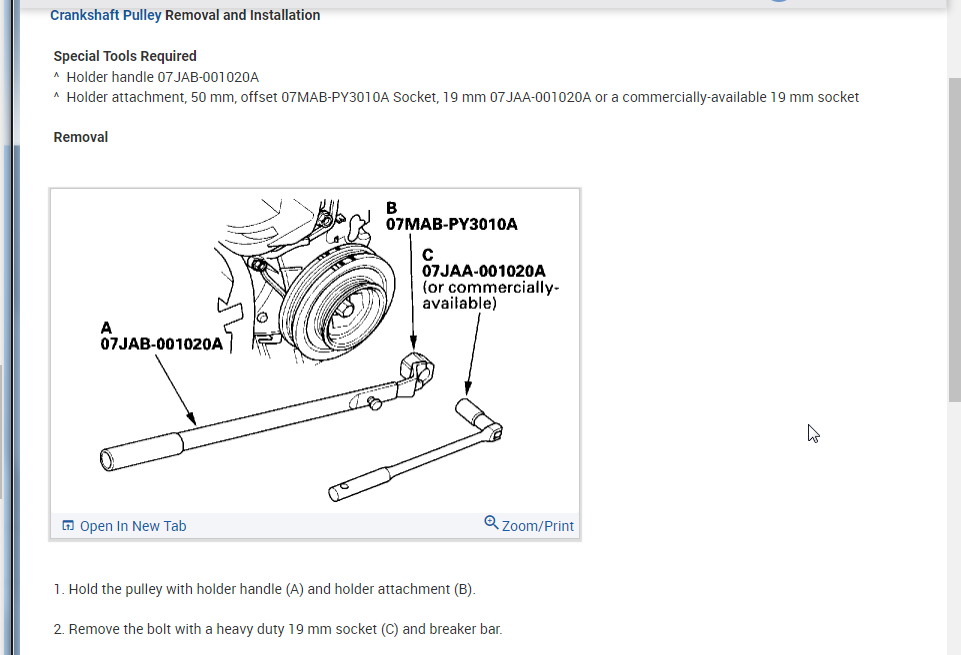 Crankshaft Pulley Removal and Installation

Special Tools Required
^ Holder handle 07JAB-001020A
^ Holder attachment, 50 mm, offset 07MAB-PY3010A Socket, 19 mm 07JAA-001020A or a commercially-available 19 mm socket

Removal

B
07MAB-PY3010A
C
07JAA-001020A
(or commercially-available)
A
07JAB-001020A

Open In New Tab
Zoom/Print

1. Hold the pulley with holder handle (A) and holder attachment (B).

2. Remove the bolt with a heavy duty 19 mm socket (C) and breaker bar.