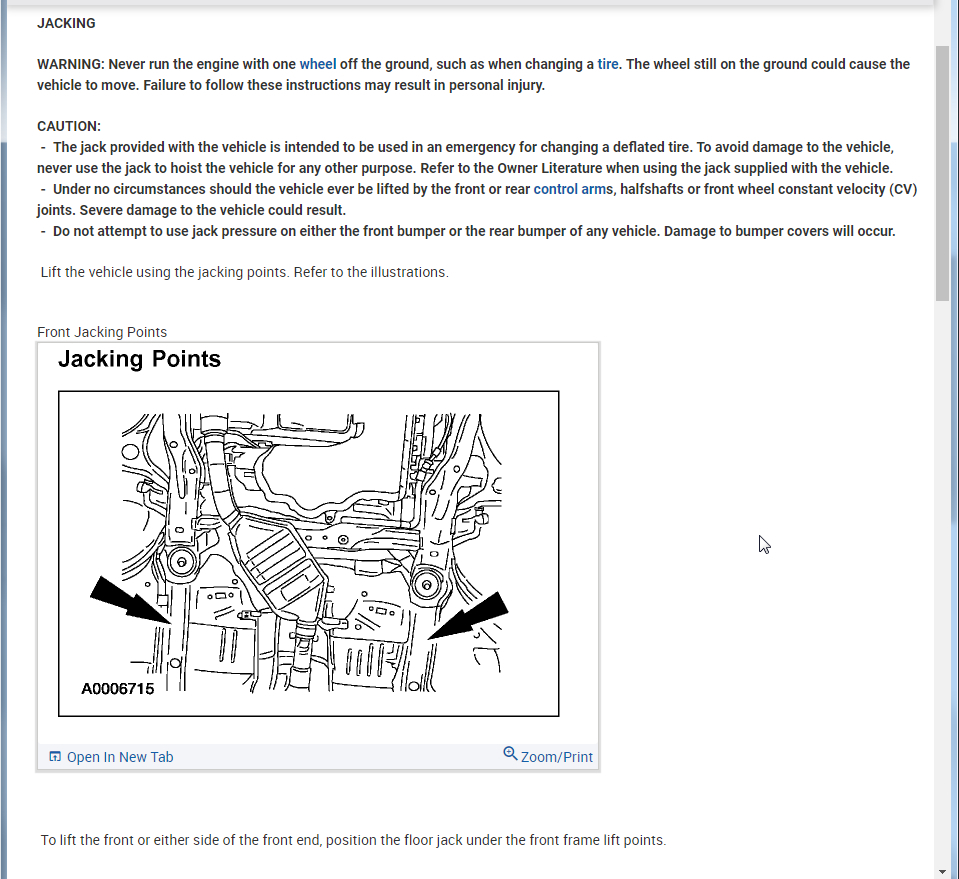 JACKING

WARNING: Never run the engine with one wheel off the ground, such as when changing a tire. The wheel still on the ground could cause the vehicle to move. Failure to follow these instructions may result in personal injury.

CAUTION:
- The jack provided with the vehicle is intended to be used in an emergency for changing a deflated tire. To avoid damage to the vehicle, never use the jack to hoist the vehicle for any other purpose. Refer to the Owner Literature when using the jack supplied with the vehicle.
- Under no circumstances should the vehicle ever be lifted by the front or rear control arms, halfshafts or front wheel constant velocity (CV) joints. Severe damage to the vehicle could result.
- Do not attempt to use jack pressure on either the front bumper or the rear bumper of any vehicle. Damage to bumper covers will occur.

Lift the vehicle using the jacking points. Refer to the illustrations.

Front Jacking Points

Jacking Points

A0006715

Open In New Tab

Zoom/Print

To lift the front or either side of the front end, position the floor jack under the front frame lift points.