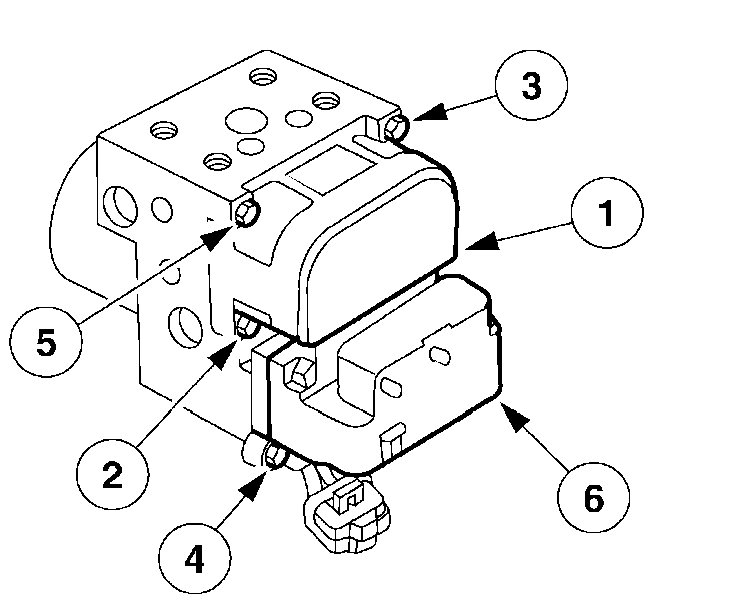 3
1
5
2
6
4