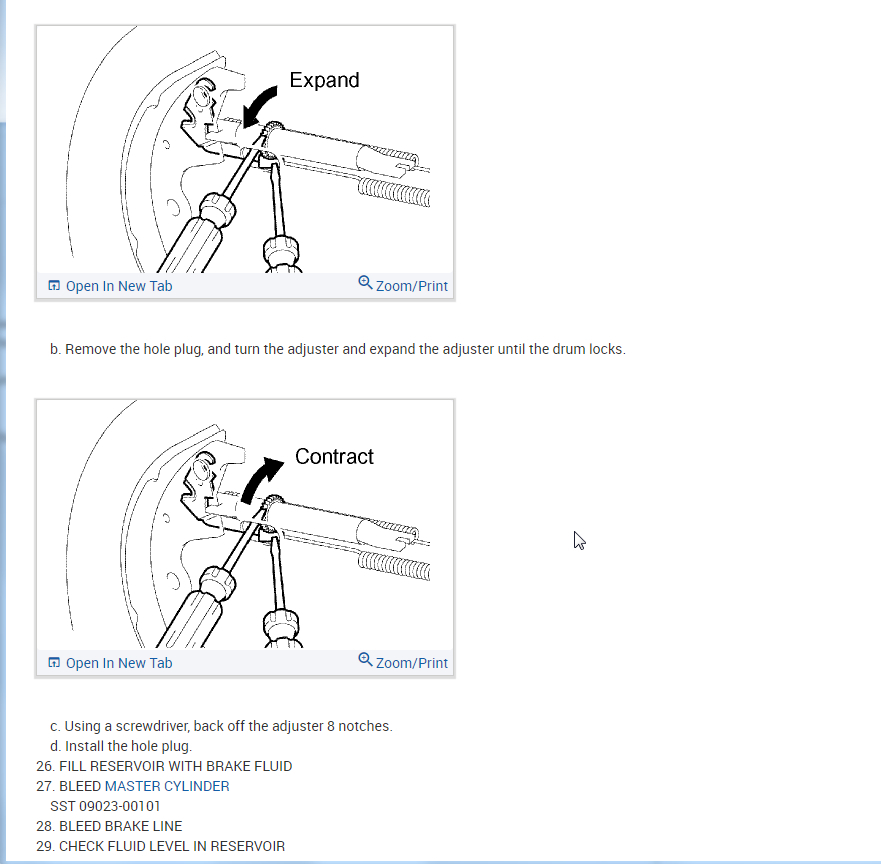 Expand

Open In New Tab

Zoom/Print

b. Remove the hole plug, and turn the adjuster and expand the adjuster until the drum locks.

Contract

Open In New Tab

Zoom/Print

c. Using a screwdriver, back off the adjuster 8 notches.
d. Install the hole plug.
26. FILL RESERVOIR WITH BRAKE FLUID
27. BLEED MASTER CYLINDER
SST 09023-00101
28. BLEED BRAKE LINE
29. CHECK FLUID LEVEL IN RESERVOIR