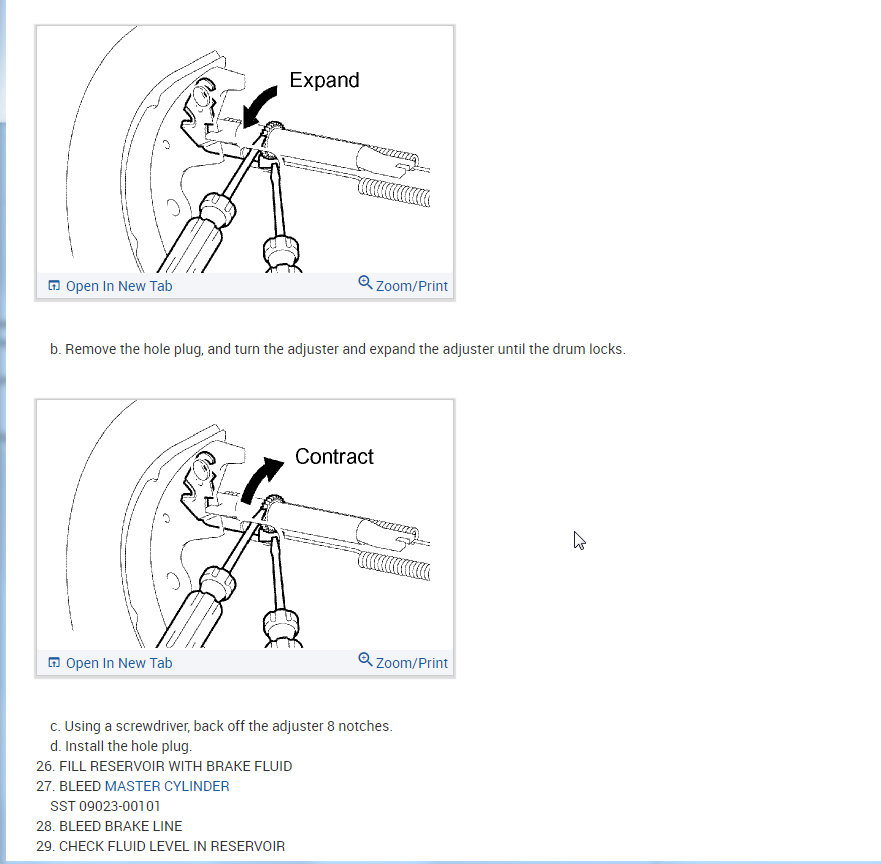 Expand

Open In New Tab Zoom/Print

b. Remove the hole plug, and turn the adjuster and expand the adjuster until the drum locks.

Contract

Open In New Tab Zoom/Print

c. Using a screwdriver, back off the adjuster 8 notches.
d. Install the hole plug.
26. FILL RESERVOIR WITH BRAKE FLUID
27. BLEED MASTER CYLINDER
SST 09023-00101
28. BLEED BRAKE LINE
29. CHECK FLUID LEVEL IN RESERVOIR