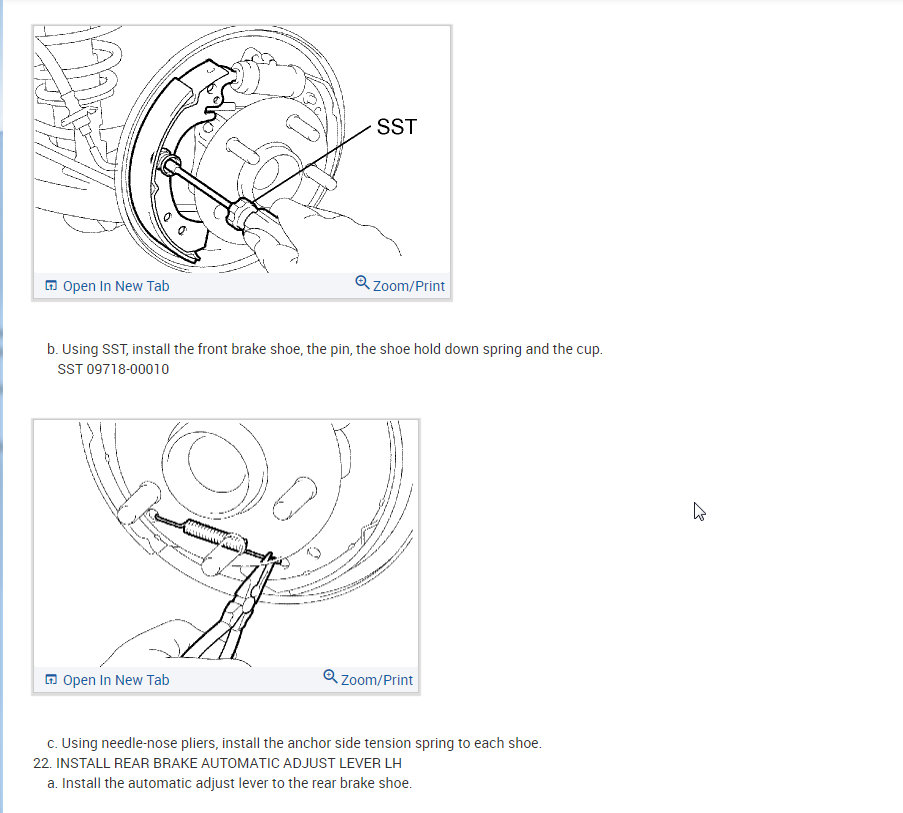 SST

Open In New Tab

Zoom/Print

b. Using SST, install the front brake shoe, the pin, the shoe hold down spring and the cup.
SST 09718-00010

Open In New Tab

Zoom/Print

c. Using needle-nose pliers, install the anchor side tension spring to each shoe.
22. INSTALL REAR BRAKE AUTOMATIC ADJUST LEVER LH
a. Install the automatic adjust lever to the rear brake shoe.