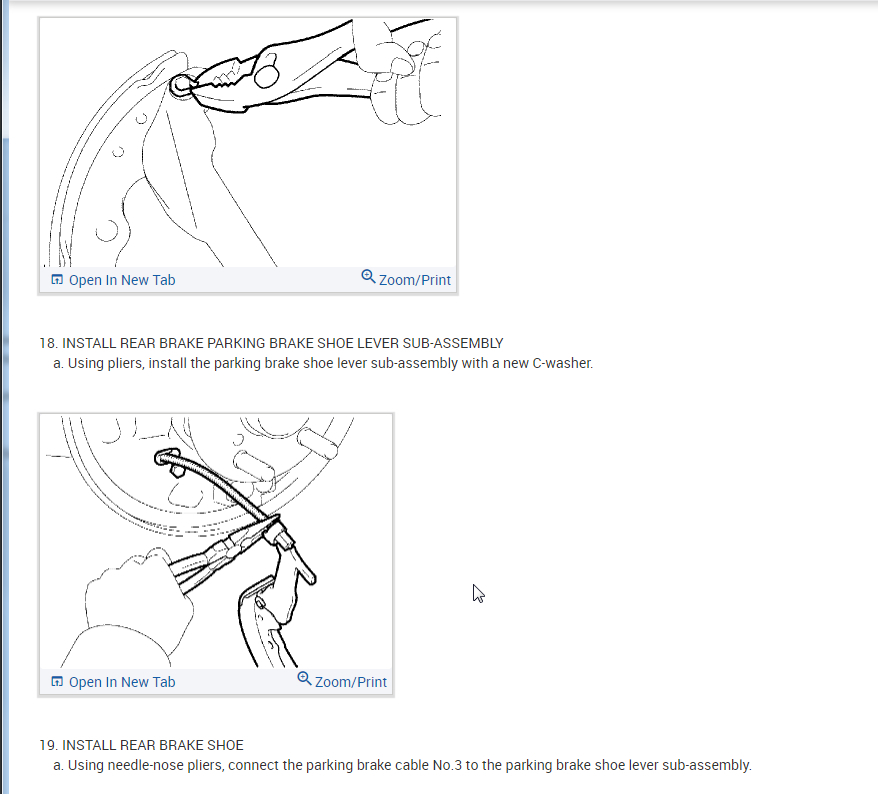 Open In New Tab
Zoom/Print

18. INSTALL REAR BRAKE PARKING BRAKE SHOE LEVER SUB-ASSEMBLY
a. Using pliers, install the parking brake shoe lever sub-assembly with a new C-washer.

Open In New Tab
Zoom/Print

19. INSTALL REAR BRAKE SHOE
a. Using needle-nose pliers, connect the parking brake cable No.3 to the parking brake shoe lever sub-assembly.