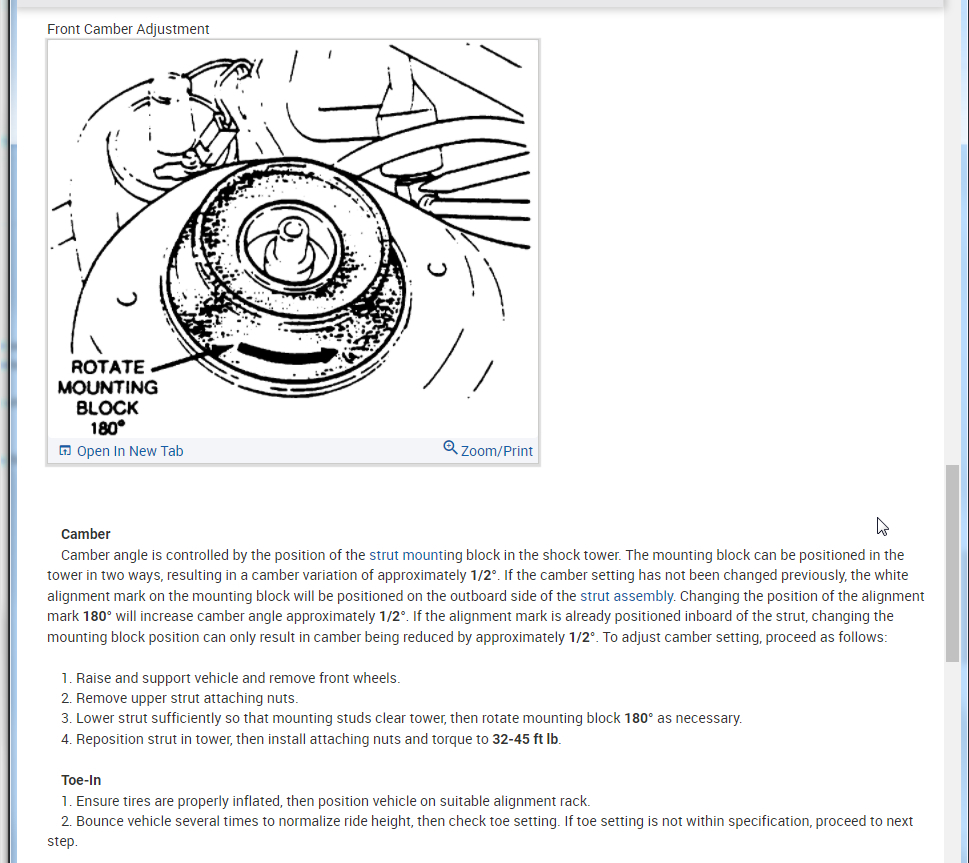 Front Camber Adjustment

ROTATE MOUNTING BLOCK 180°

Open In New Tab

Zoom/Print

Camber

Camber angle is controlled by the position of the strut mounting block in the shock tower. The mounting block can be positioned in the tower in two ways, resulting in a camber variation of approximately 1/2°. If the camber setting has not been changed previously, the white alignment mark on the mounting block will be positioned on the outboard side of the strut assembly. Changing the position of the alignment mark 180° will increase camber angle approximately 1/2°. If the alignment mark is already positioned inboard of the strut, changing the mounting block position can only result in camber being reduced by approximately 1/2°. To adjust camber setting, proceed as follows:

1. Raise and support vehicle and remove front wheels.
2. Remove upper strut attaching nuts.
3. Lower strut sufficiently so that mounting studs clear tower, then rotate mounting block 180° as necessary.
4. Reposition strut in tower, then install attaching nuts and torque to 32-45 ft lb.

Toe-In

1. Ensure tires are properly inflated, then position vehicle on suitable alignment rack.
2. Bounce vehicle several times to normalize ride height, then check toe setting. If toe setting is not within specification, proceed to next step.