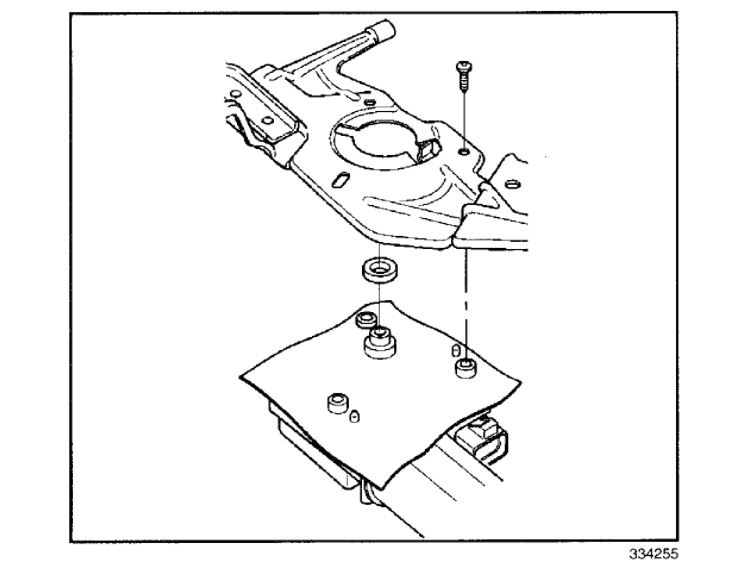 334255