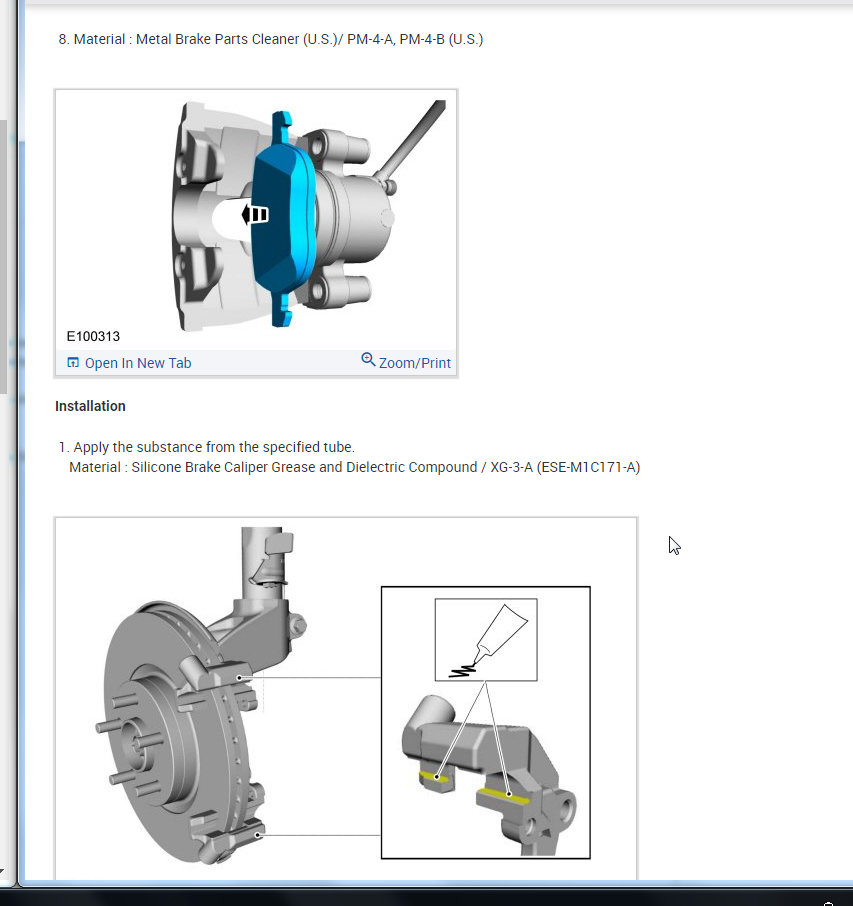 8. Material : Metal Brake Parts Cleaner (U.S.)/ PM-4-A, PM-4-B (U.S.)

E100313

Open In New Tab

Zoom/Print

Installation

1. Apply the substance from the specified tube.
Material : Silicone Brake Caliper Grease and Dielectric Compound / XG-3-A (ESE-M1C171-A)