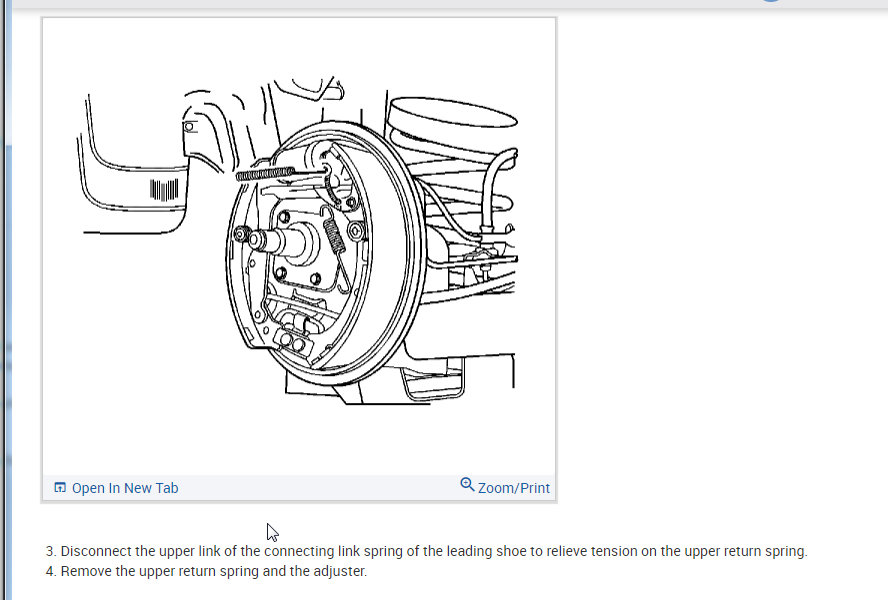 Open In New Tab
Zoom/Print

3. Disconnect the upper link of the connecting link spring of the leading shoe to relieve tension on the upper return spring.
4. Remove the upper return spring and the adjuster.