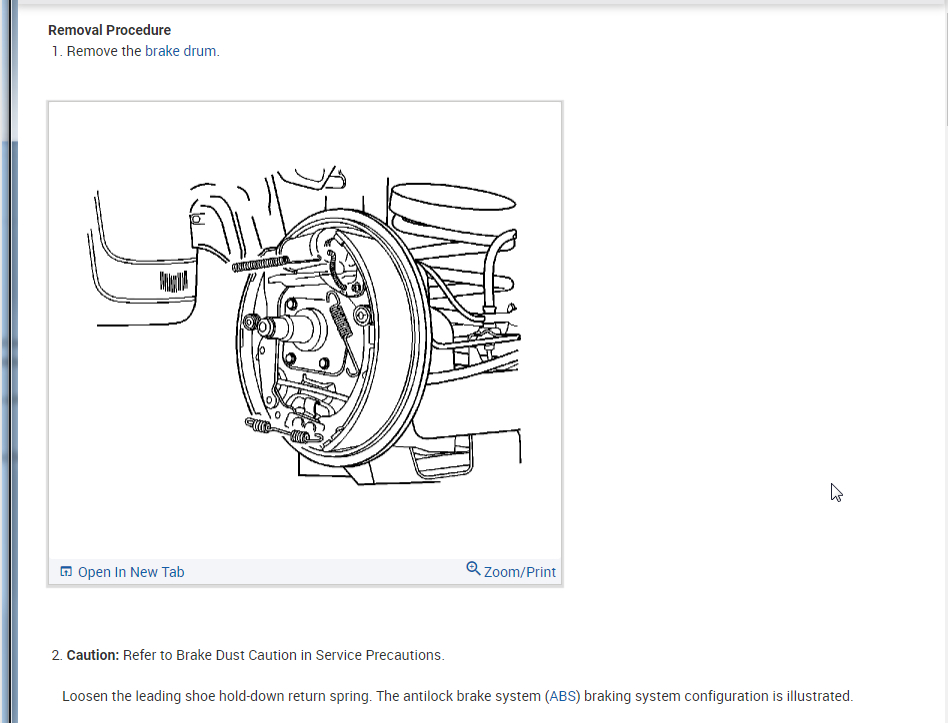 Removal Procedure
1. Remove the brake drum.

Open In New Tab
Zoom/Print

2. Caution: Refer to Brake Dust Caution in Service Precautions.

Loosen the leading shoe hold-down return spring. The antilock brake system (ABS) braking system configuration is illustrated.