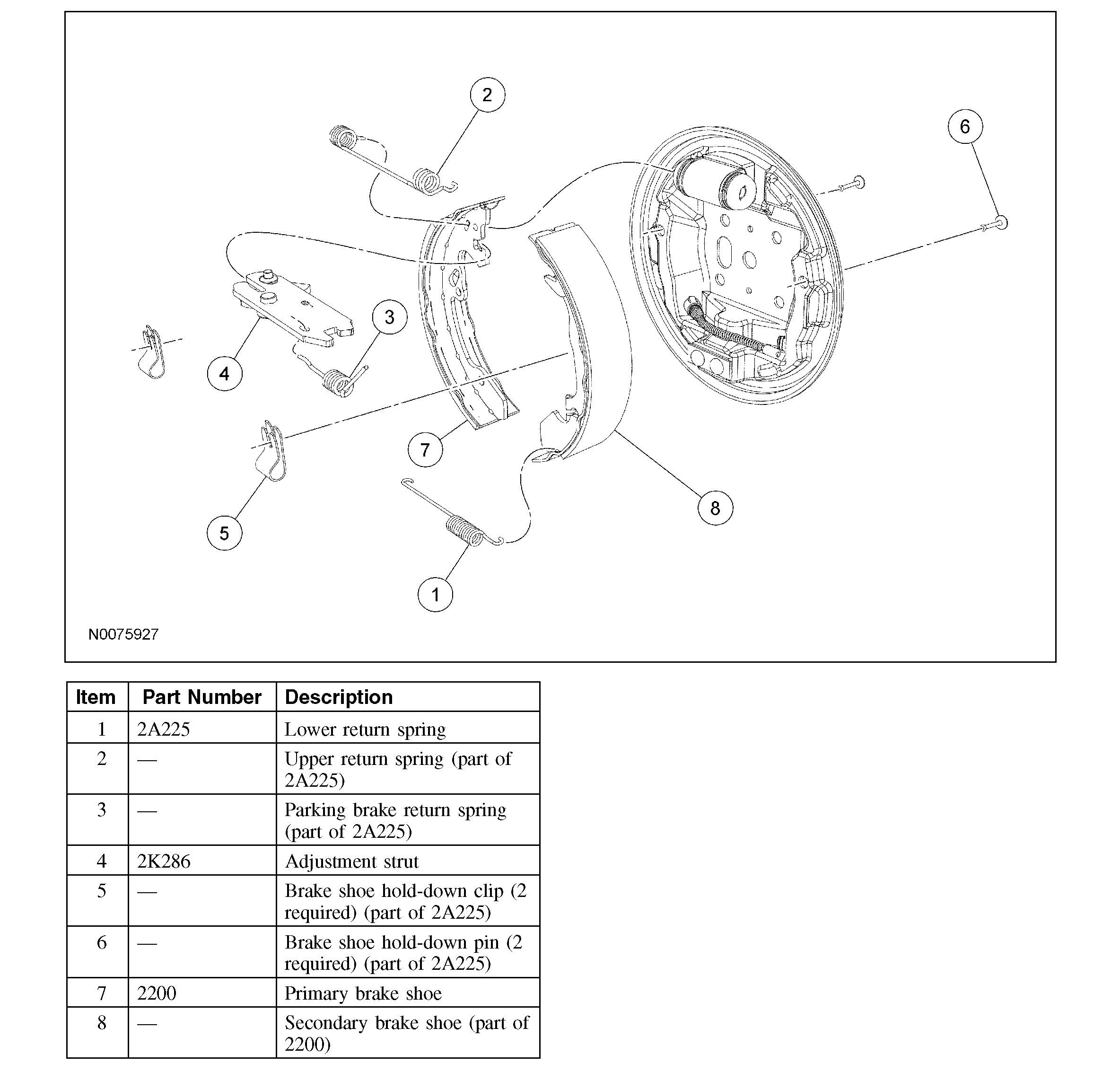 2

6

3

4

7

5

8

1

N0075927

| Item | Part Number | Description |
|---|---|---|
| 1 | 2A225 | Lower return spring |
| 2 | — | Upper return spring (part of 2A225) |
| 3 | — | Parking brake return spring (part of 2A225) |
| 4 | 2K286 | Adjustment strut |
| 5 | — | Brake shoe hold-down clip (2 required) (part of 2A225) |
| 6 | — | Brake shoe hold-down pin (2 required) (part of 2A225) |
| 7 | 2200 | Primary brake shoe |
| 8 | — | Secondary brake shoe (part of 2200) |