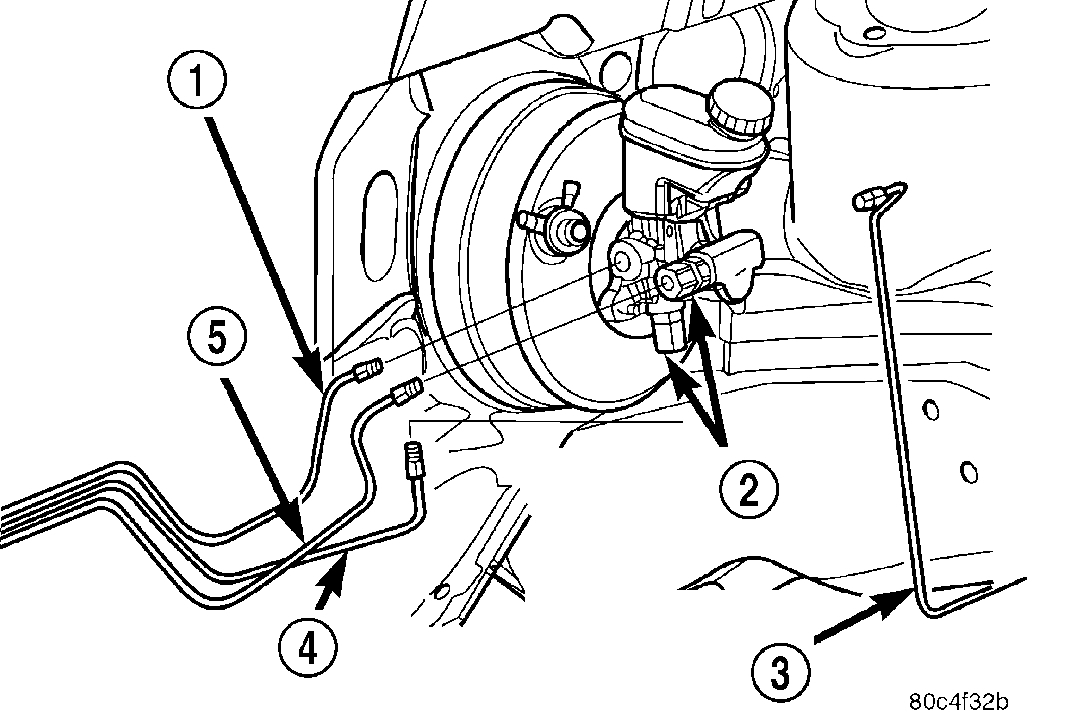 1
5
2
4
3
80c4f32b