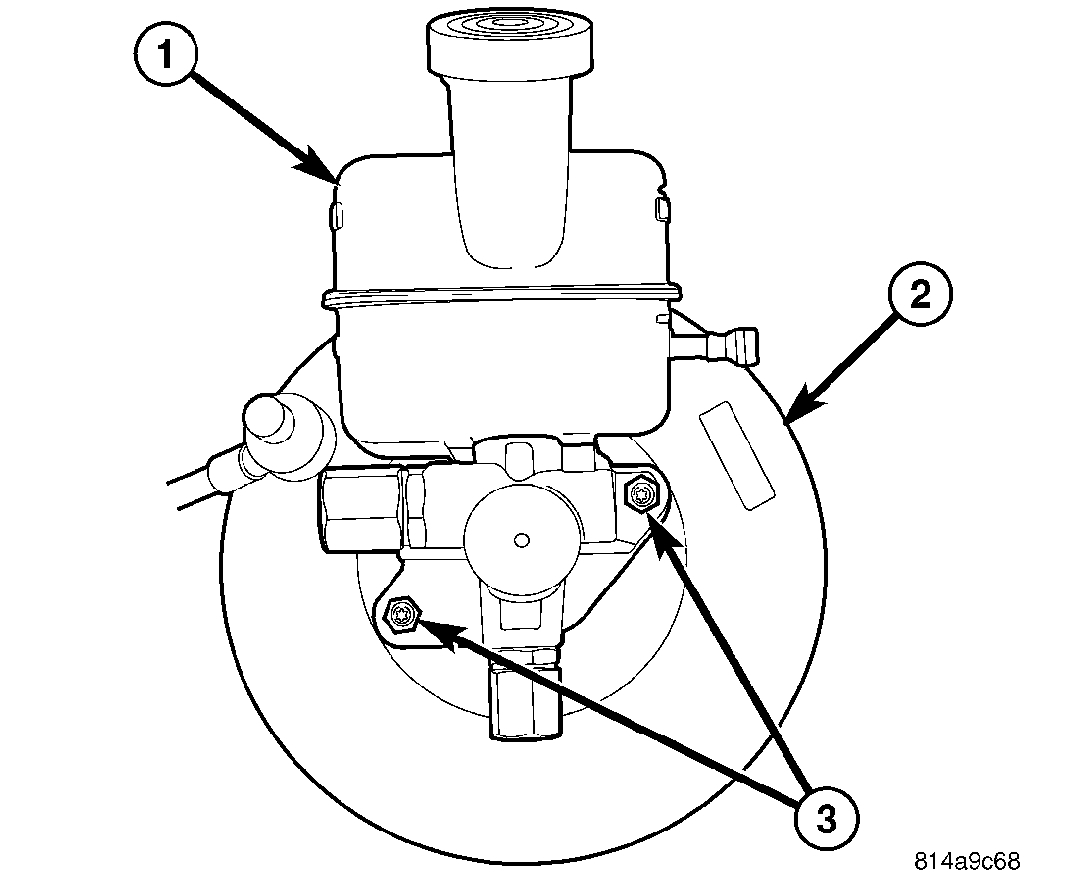 1
2
3
814a9c68