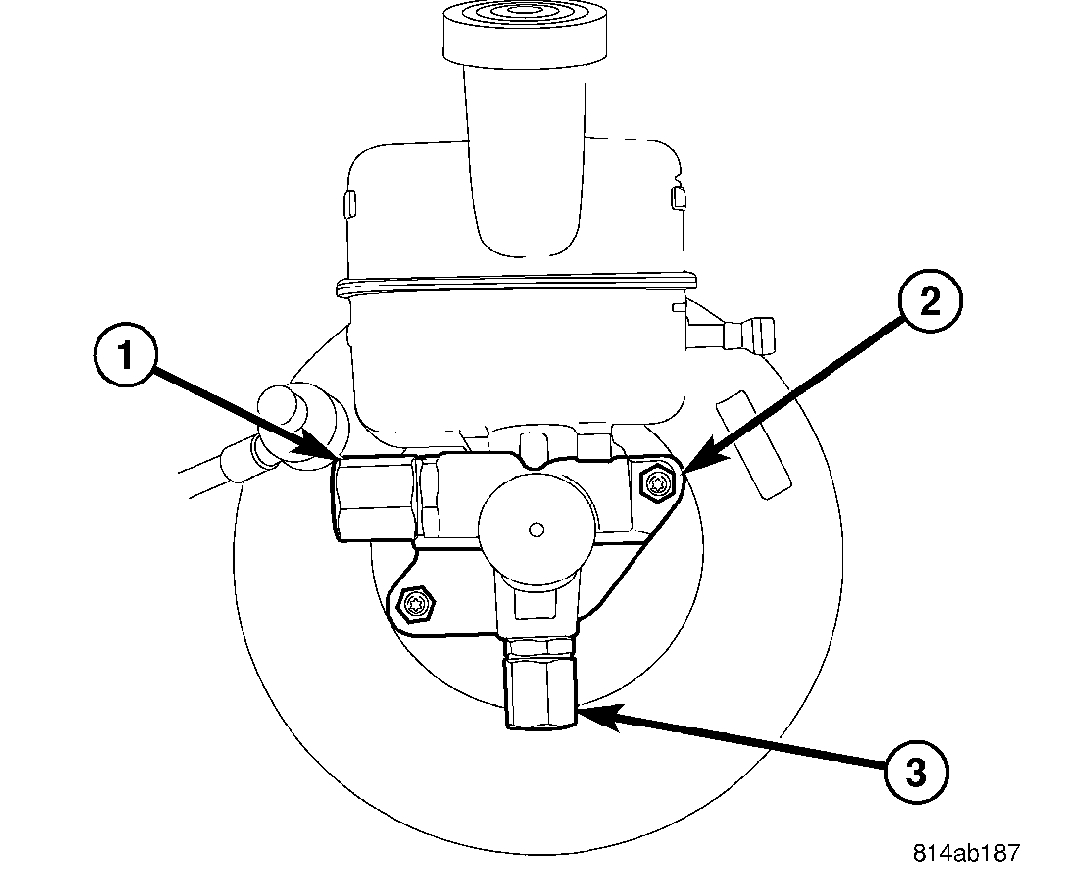 1
2
3
814ab187