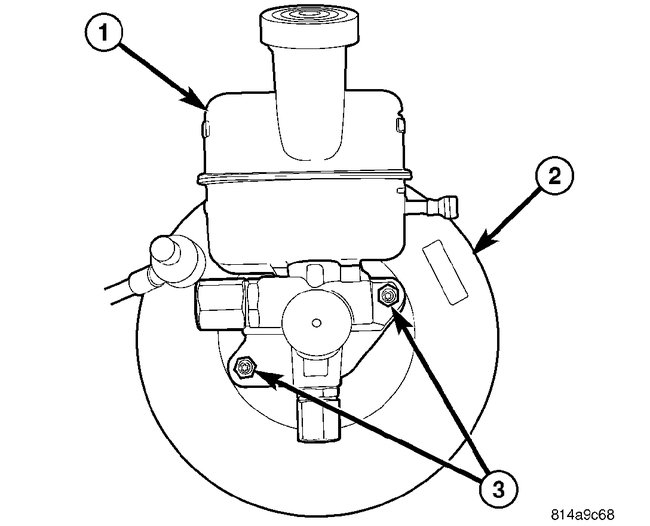 1
2
3
814a9c68