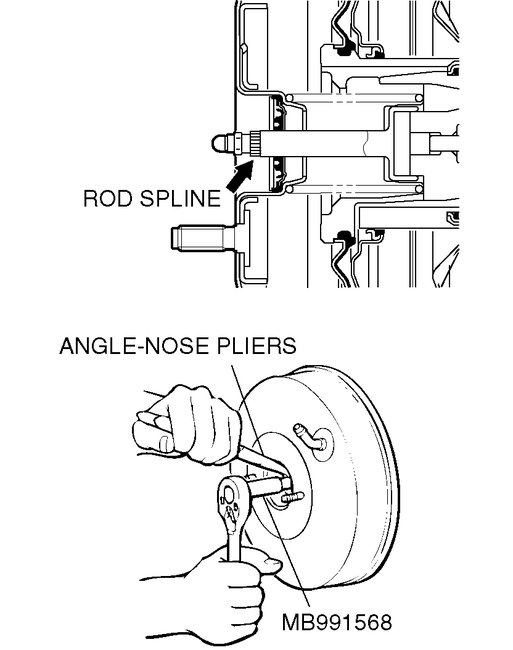 ROD SPLINE

ANGLE-NOSE PLIERS

MB991568