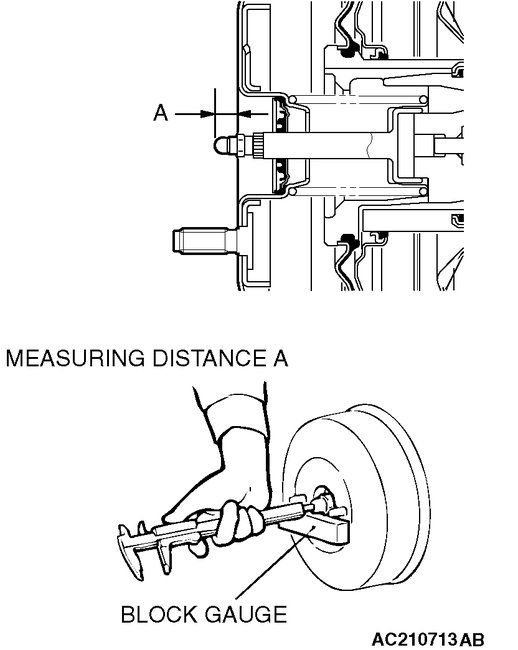 A

MEASURING DISTANCE A

BLOCK GAUGE

AC210713 AB