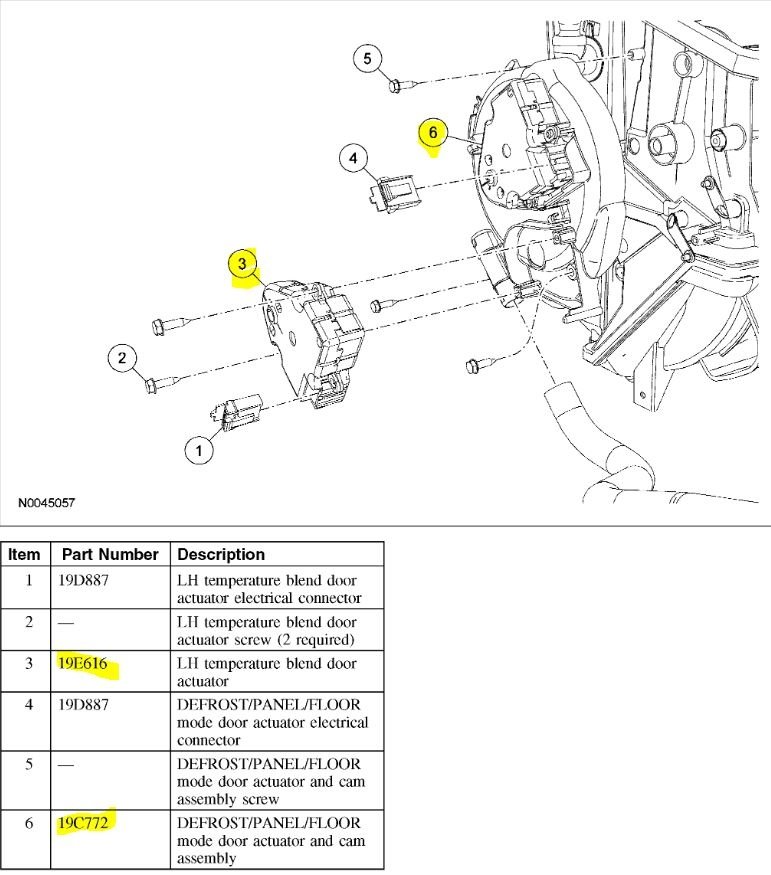 5

6

4

3

2

1

N0045057

| Item | Part Number | Description |
|---|---|---|
| 1 | 19D887 | LH temperature blend door actuator electrical connector |
| 2 | — | LH temperature blend door actuator screw (2 required) |
| 3 | 19E616 | LH temperature blend door actuator |
| 4 | 19D887 | DEFROST/PANEL/FLOOR mode door actuator electrical connector |
| 5 | — | DEFROST/PANEL/FLOOR mode door actuator and cam assembly screw |
| 6 | 19C772 | DEFROST/PANEL/FLOOR mode door actuator and cam assembly |