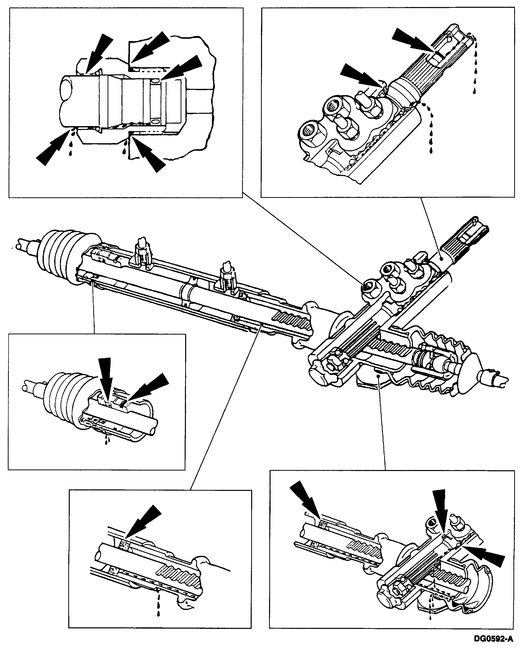 DG0592-A