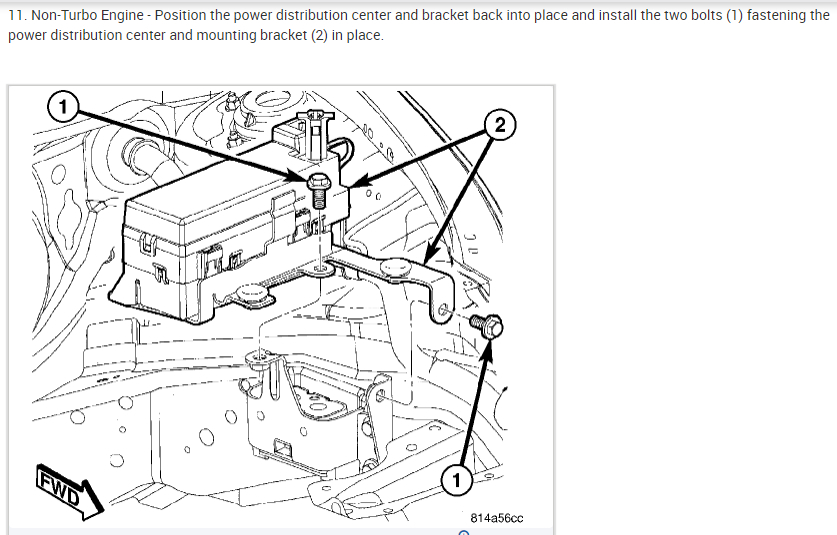 11. Non-Turbo Engine - Position the power distribution center and bracket back into place and install the two bolts (1) fastening the power distribution center and mounting bracket (2) in place.

1

2

1

FWD

814a56cc