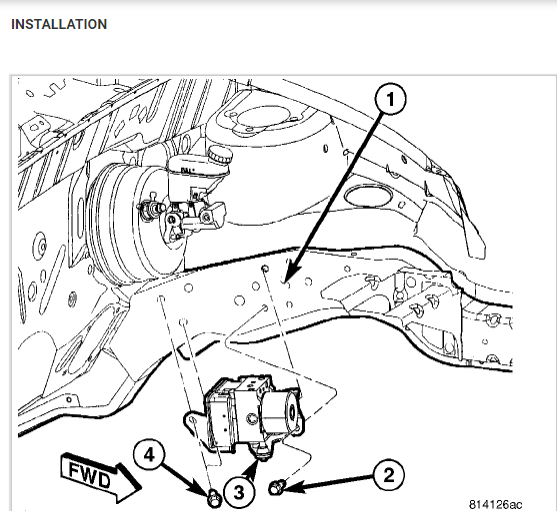 INSTALLATION

1

FWD

4

3

2

814126ac