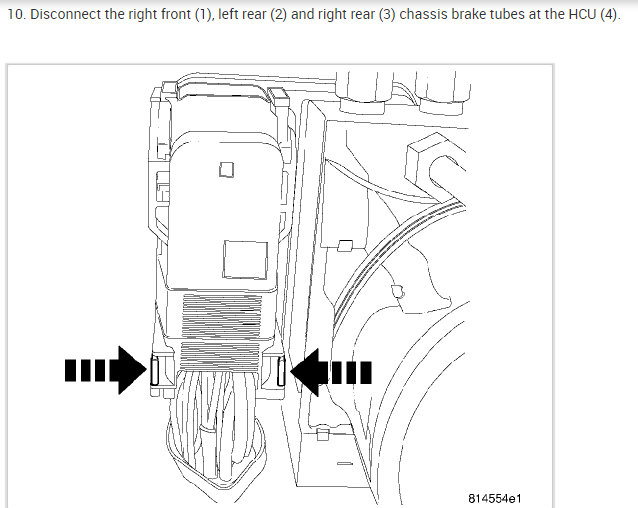 10. Disconnect the right front (1), left rear (2) and right rear (3) chassis brake tubes at the HCU (4).

814554e1